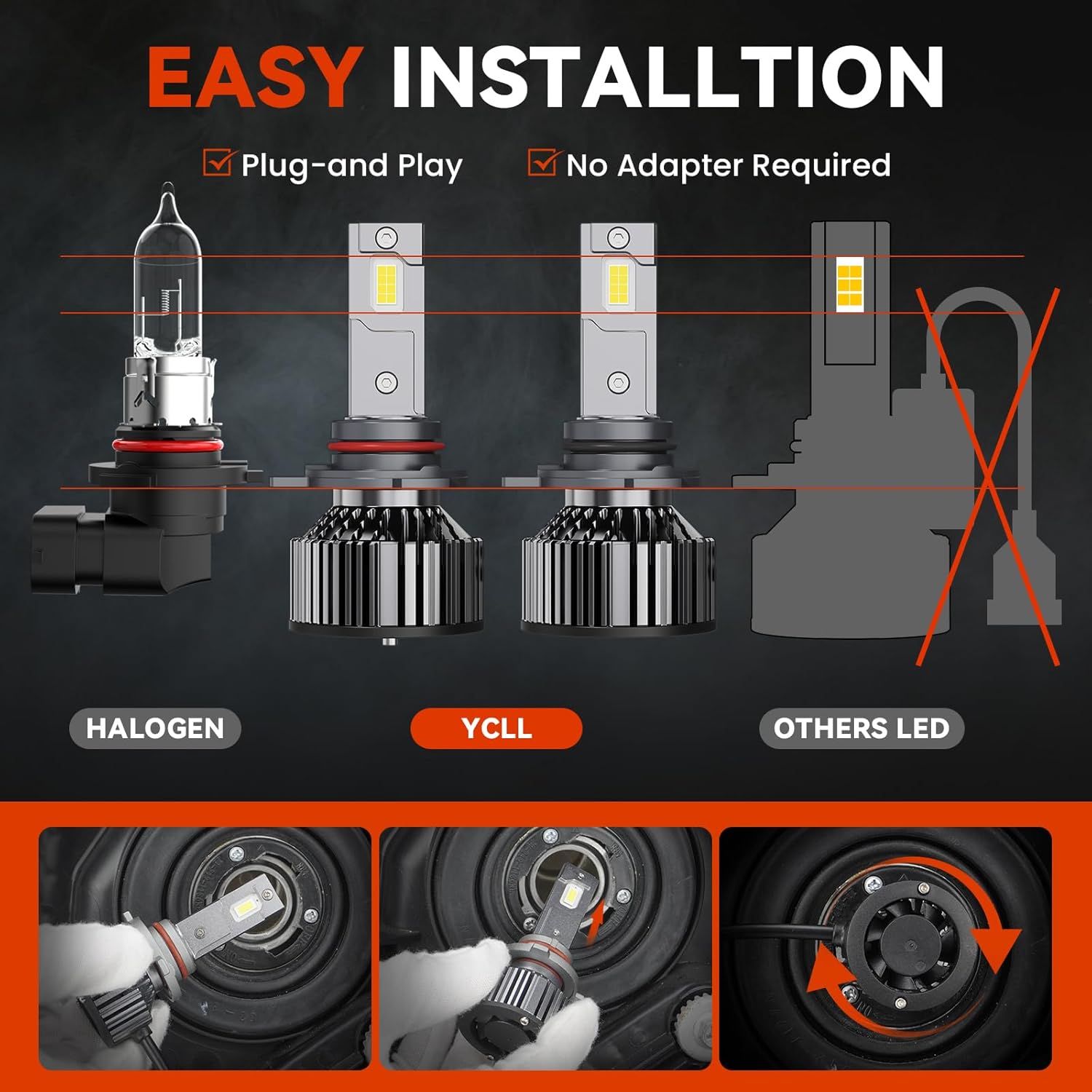 EASY INSTALLTION

Plug-and Play

No Adapter Required

HALOGEN

YCLL

OTHERS LED