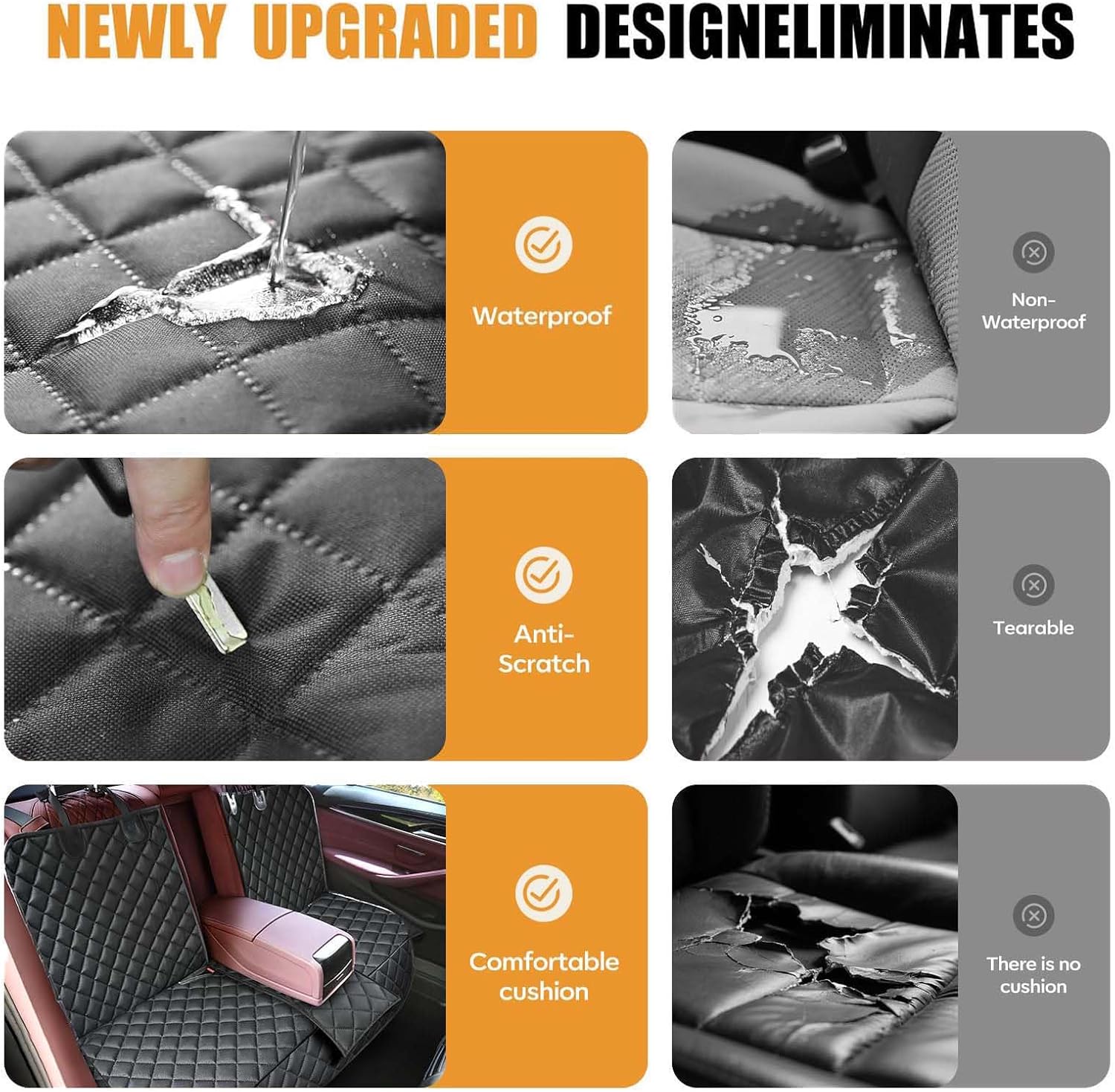 NEWLY UPGRADED DESIGNELIMINATES

Waterproof

Non-Waterproof

Anti-Scratch

Tearable

Comfortable cushion

There is no cushion