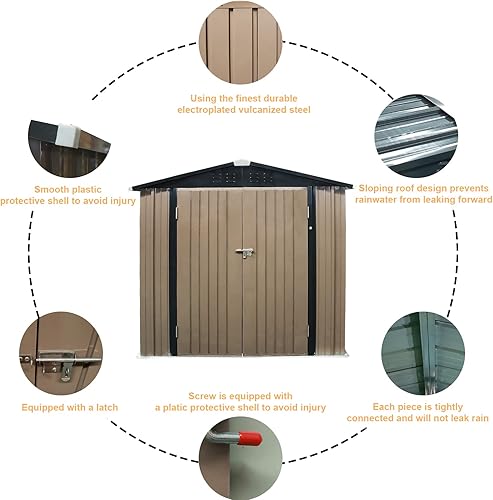 Using the finest durable electroplated vulcanized steel

Smooth plastic protective shell to avoid injury

Sloping roof design prevents rainwater from leaking forward

Equipped with a latch

Screw is equipped with a platic protective shell to avoid injury

Each piece is tightly connected and will not leak rain