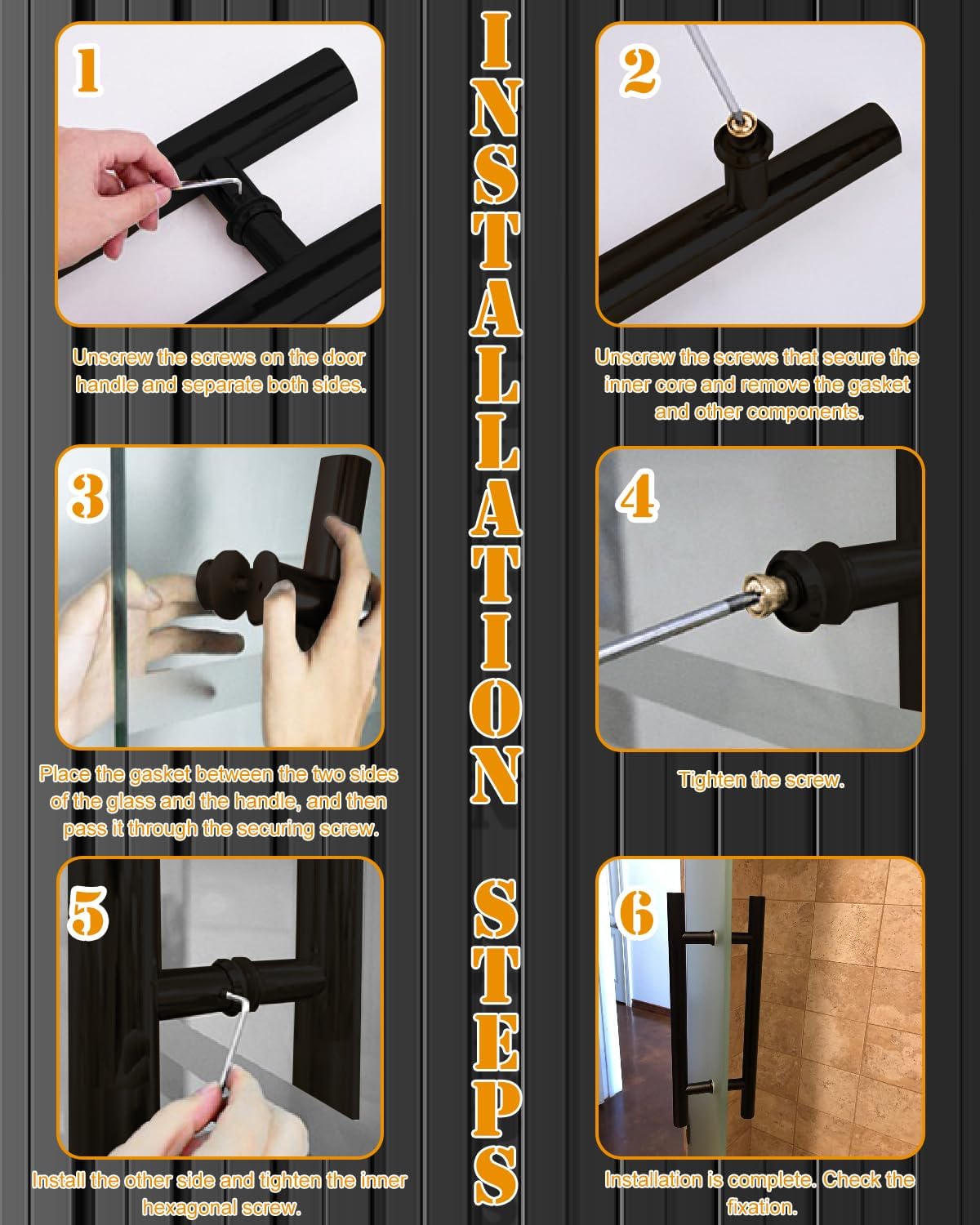 INSTALLATION STEPS

1

Unscrew the screws on the door handle and separate both sides.

2

Unscrew the screws that secure the inner core and remove the gasket and other components.

3

Place the gasket between the two sides of the glass and the handle, and then pass it through the securing screw.

4

Tighten the screw.

5

Install the other side and tighten the inner hexagonal screw.

6

Installation is complete. Check the fixation.