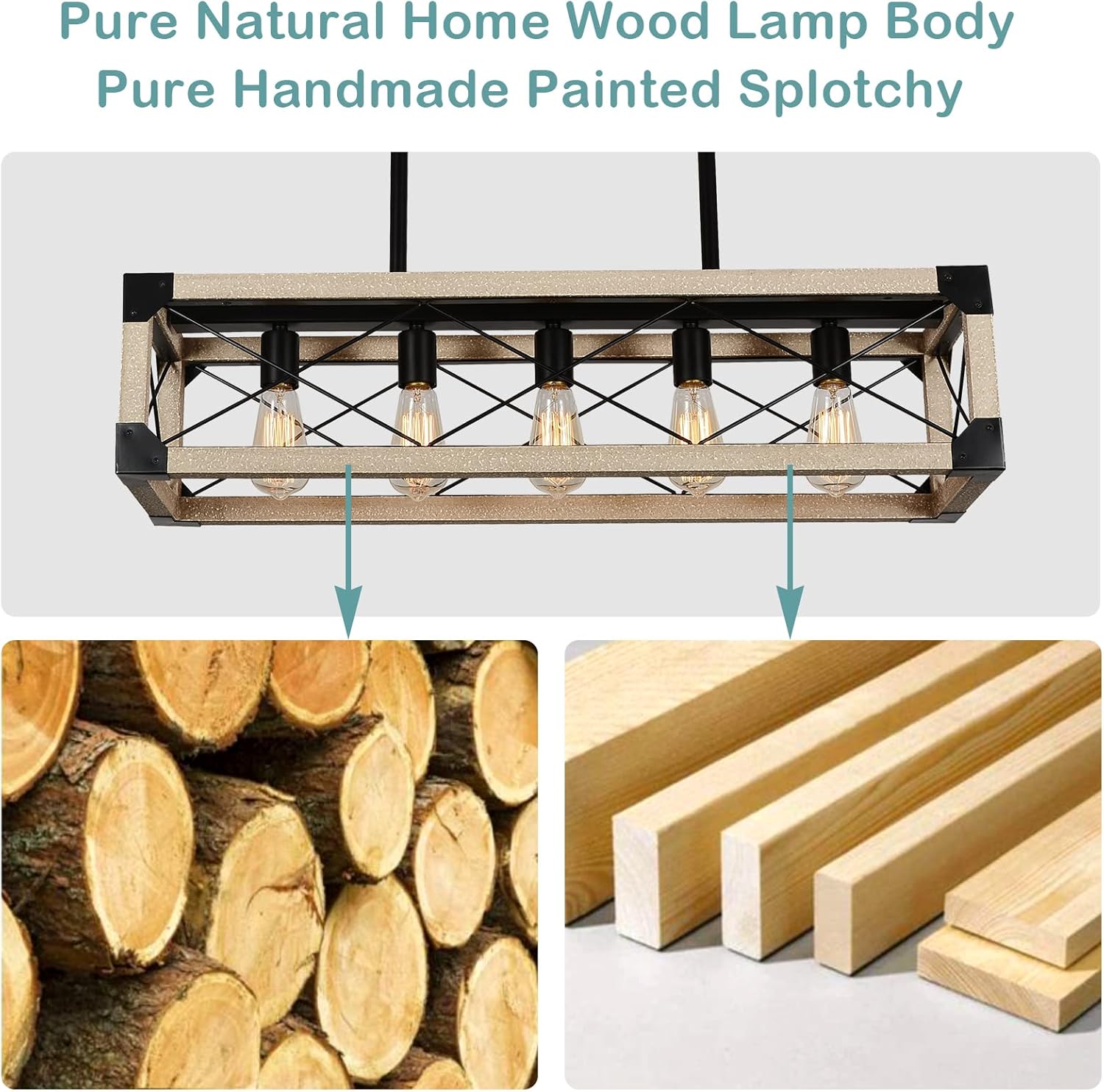 Pure Natural Home Wood Lamp Body
Pure Handmade Painted Splotchy