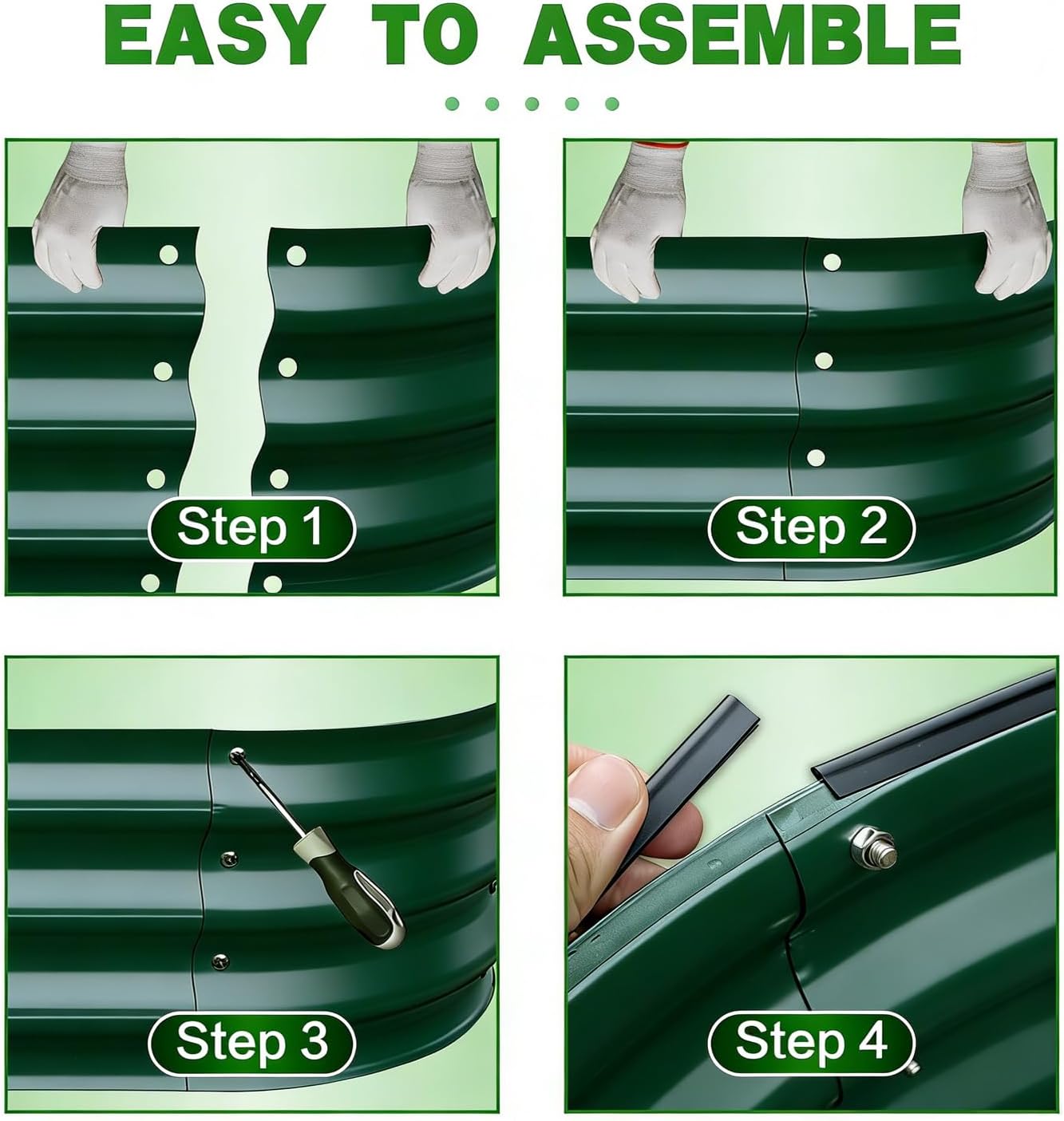 EASY TO ASSEMBLE

Step 1

Step 2

Step 3

Step 4