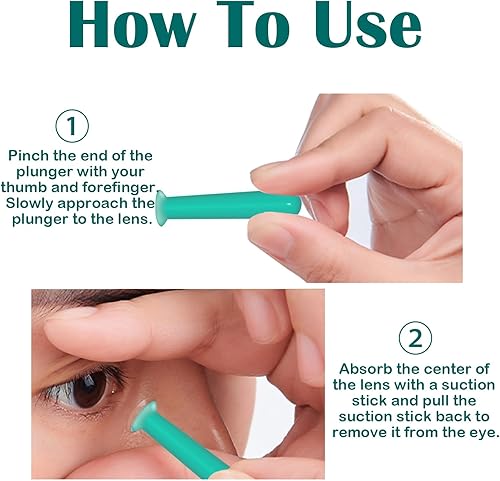 How To Use

1

Pinch the end of the plunger with your thumb and forefinger. Slowly approach the plunger to the lens.

2

Absorb the center of the lens with a suction stick and pull the suction stick back to remove it from the eye.