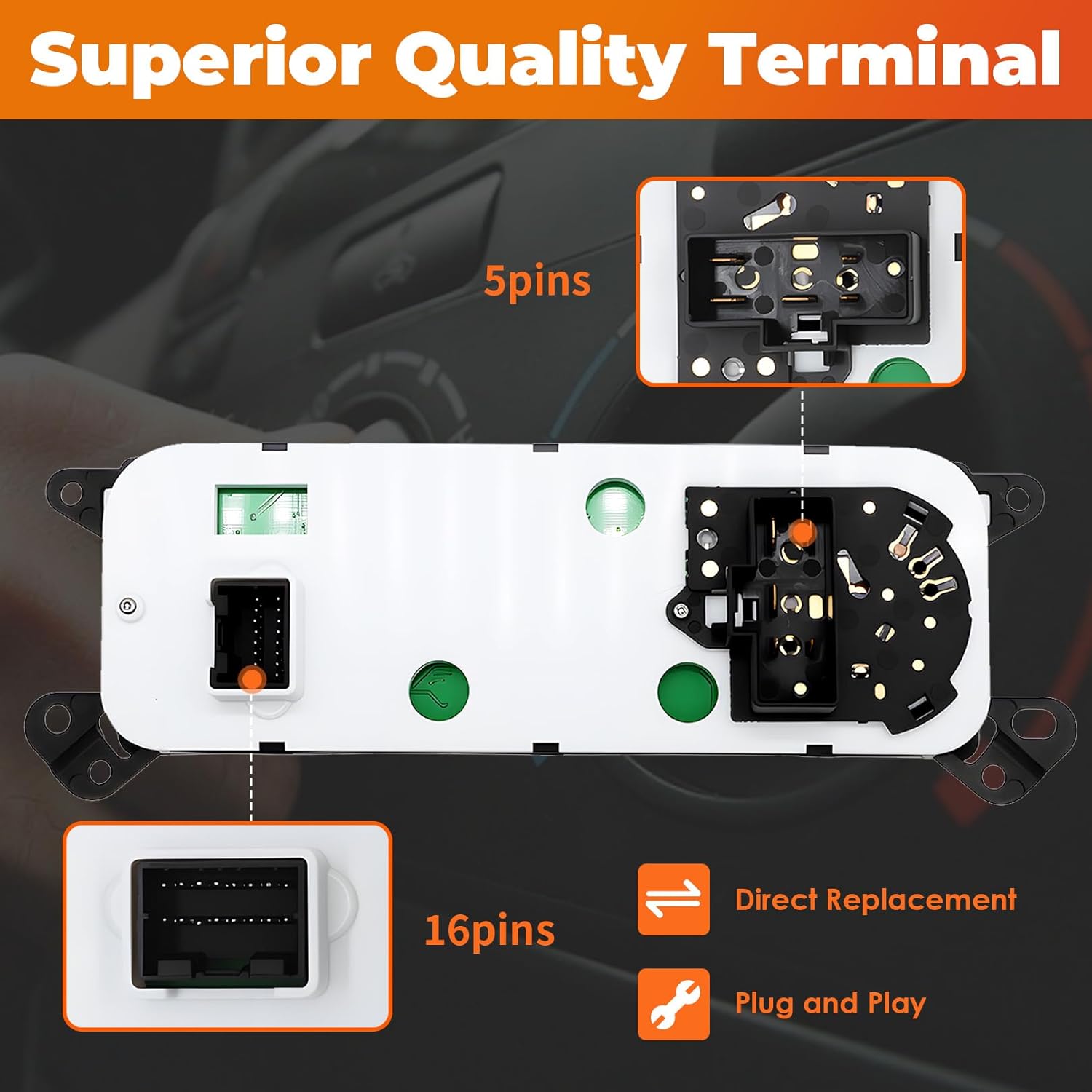 Superior Quality Terminal

5pins

16pins

Direct Replacement

Plug and Play