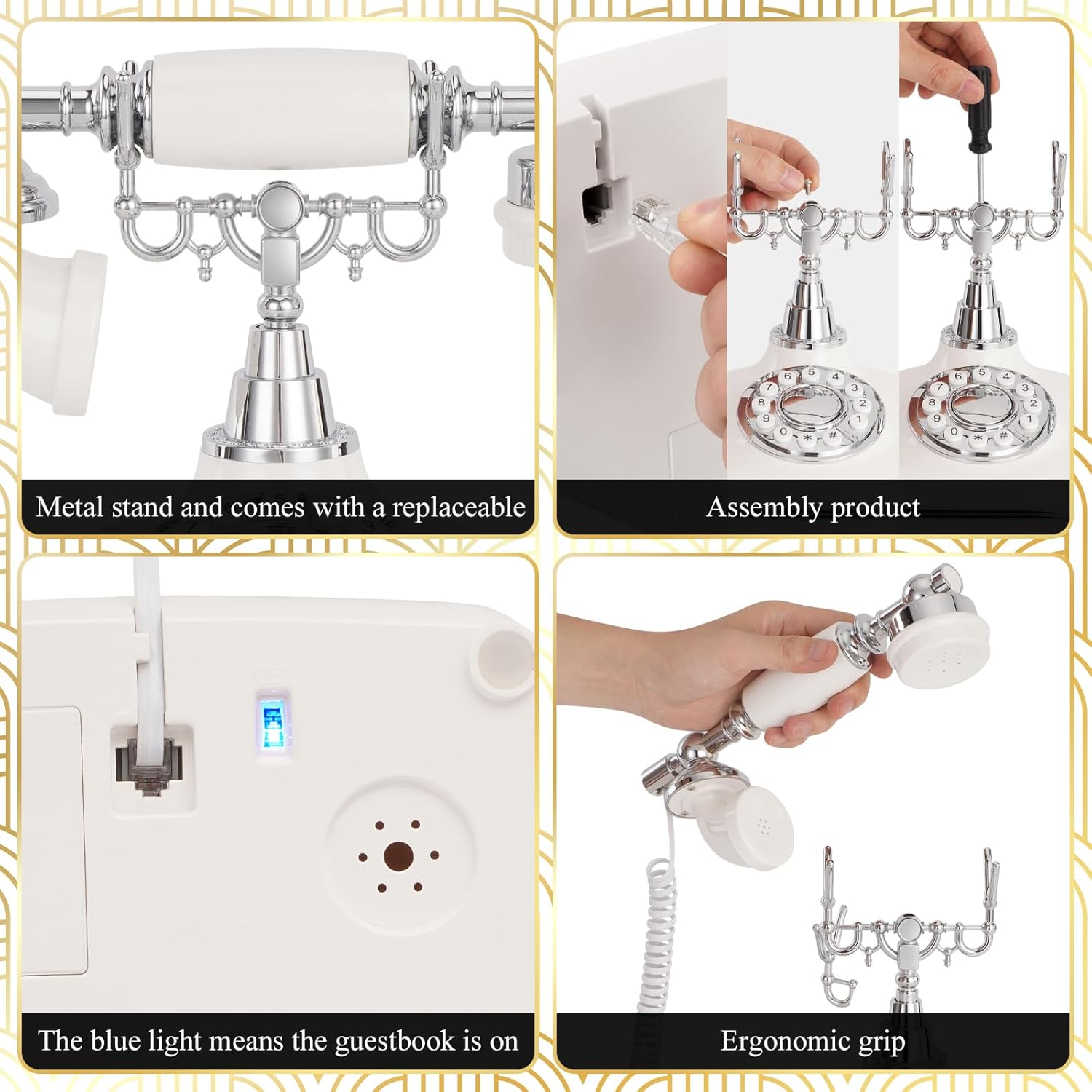 Metal stand and comes with a replaceable

Assembly product

The blue light means the guestbook is on

Ergonomic grip