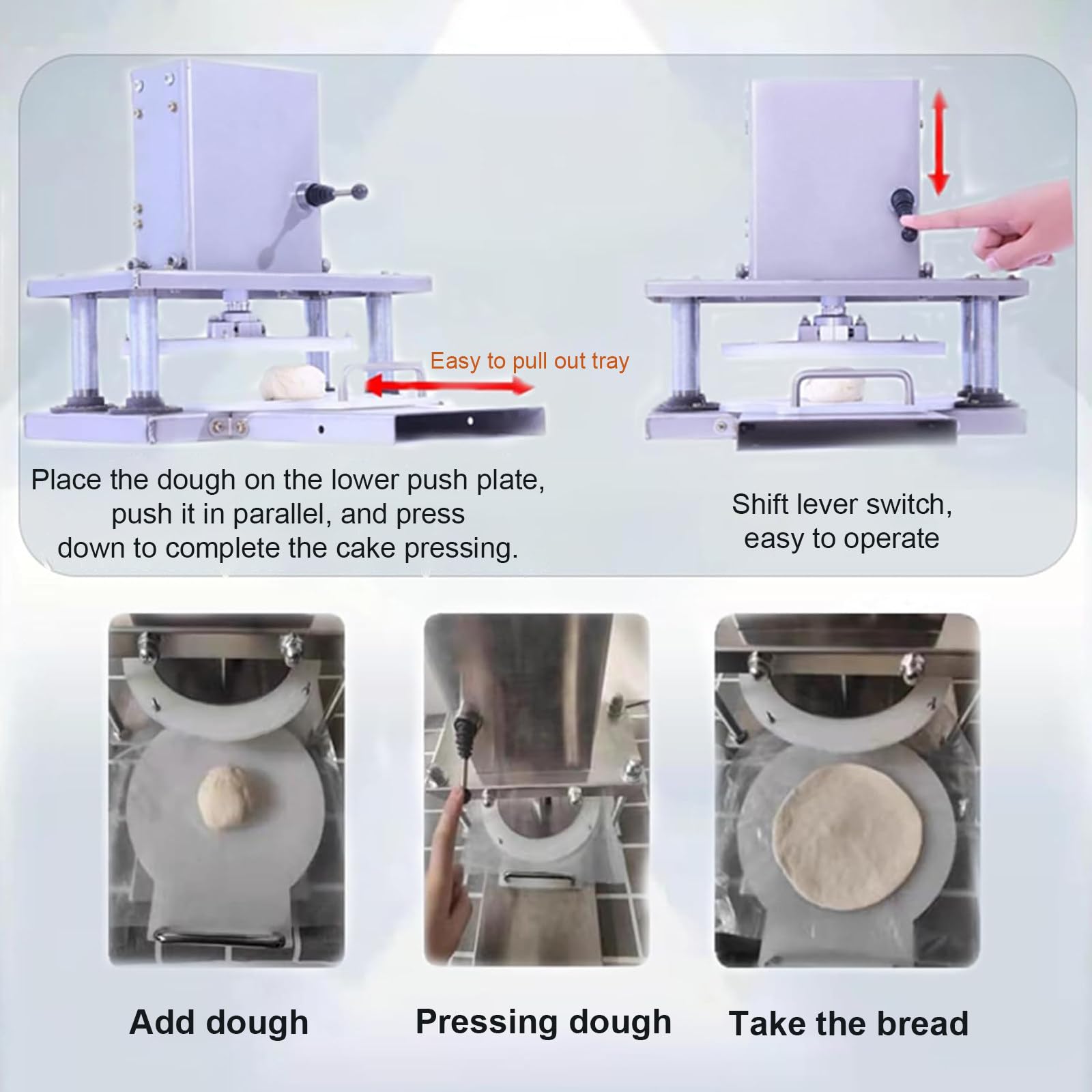 Easy to pull out tray

Place the dough on the lower push plate, push it in parallel, and press down to complete the cake pressing.

Shift lever switch, easy to operate

Add dough

Pressing dough

Take the bread