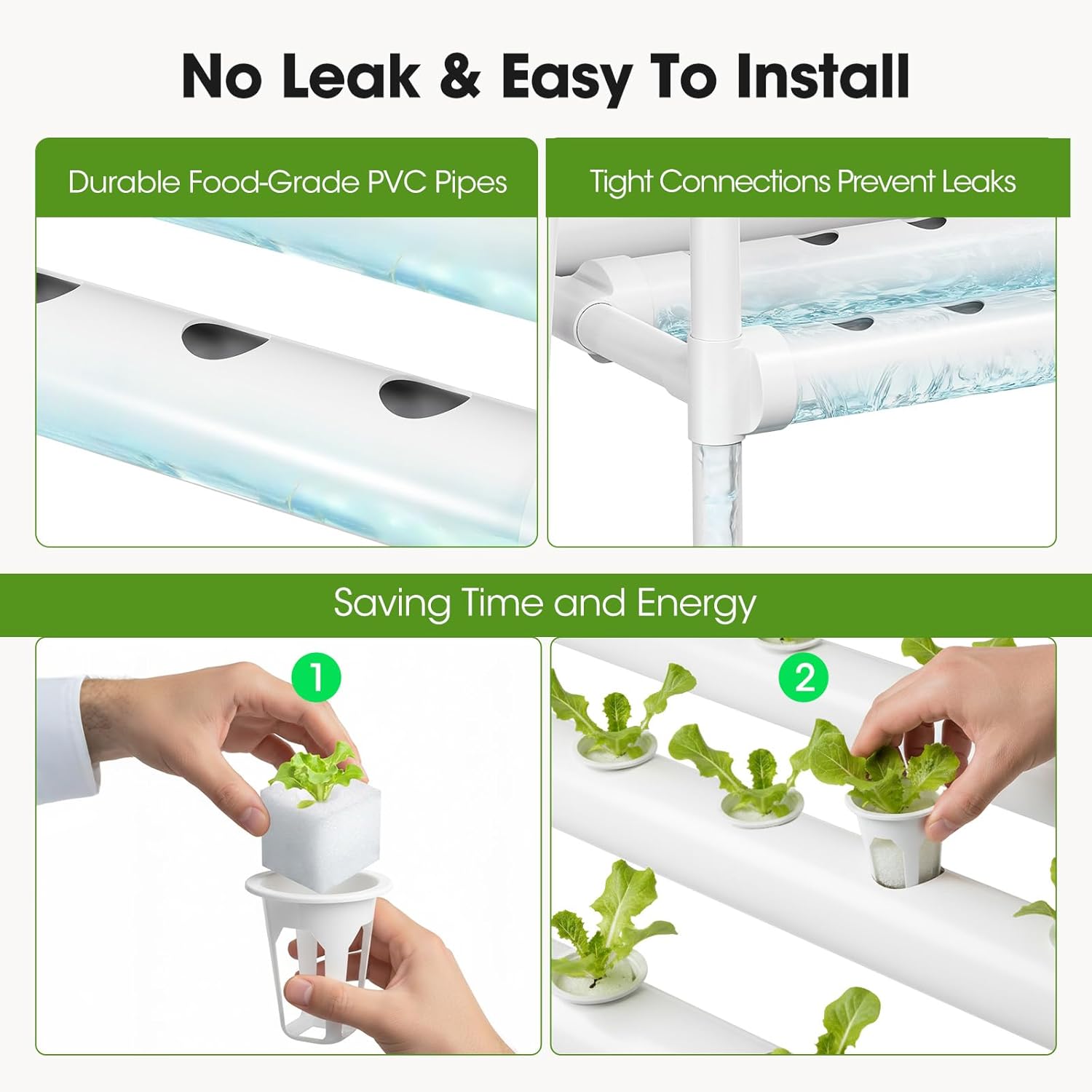 No Leak & Easy To Install

Durable Food-Grade PVC Pipes

Tight Connections Prevent Leaks

Saving Time and Energy

1

2