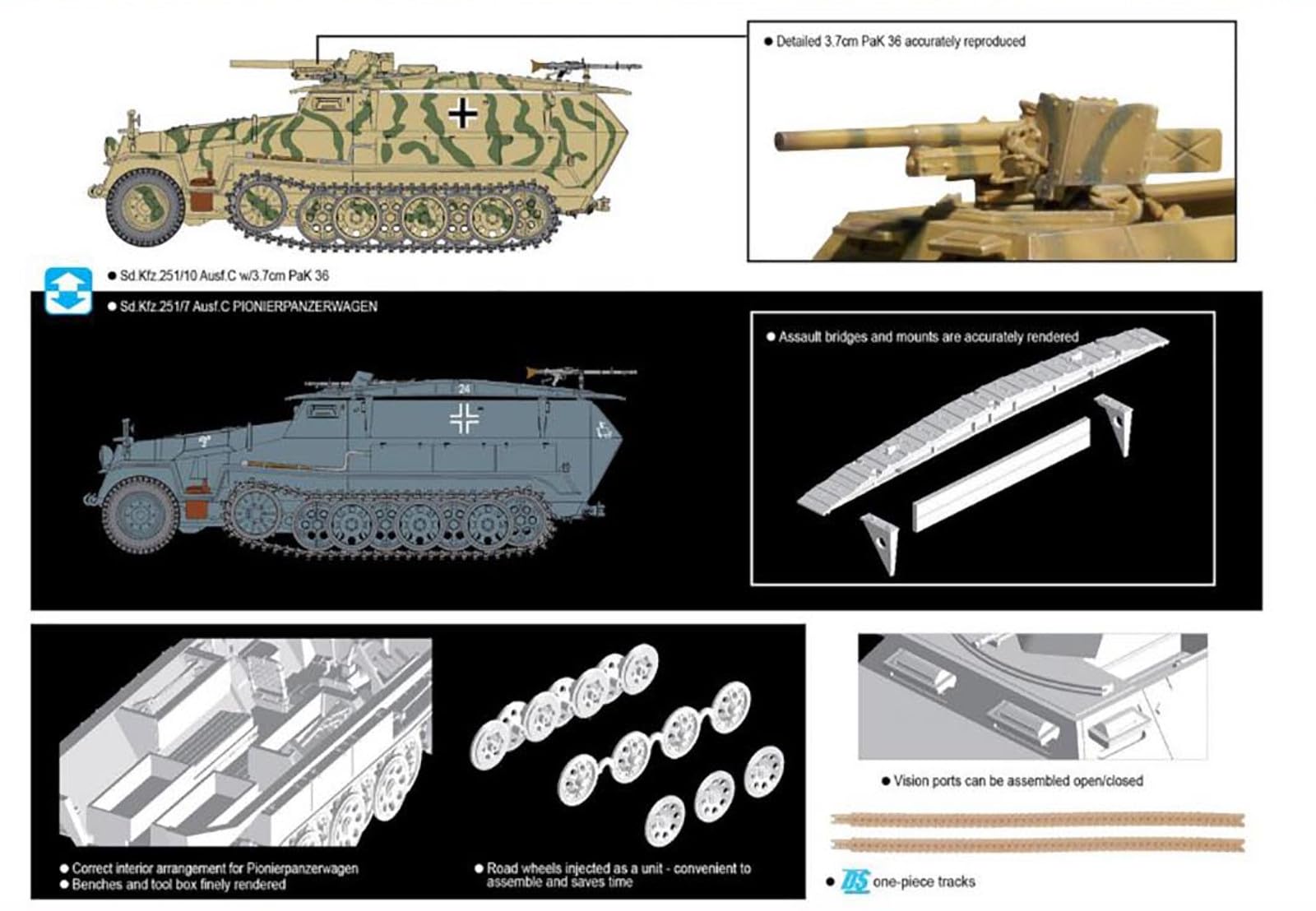 ● Detailed 3.7cm PaK 36 accurately reproduced

● Sd.Kfz.251/10 Ausf.C w/3.7cm PaK 36
● Sd.Kfz.251/7 Ausf.C PIONIERPANZERWAGEN

24

● Assault bridges and mounts are accurately rendered

● Correct interior arrangement for Pionierpanzerwagen
● Benches and tool box finely rendered

● Road wheels injected as a unit - convenient to assemble and saves time

● Vision ports can be assembled open/closed

● DS one-piece tracks