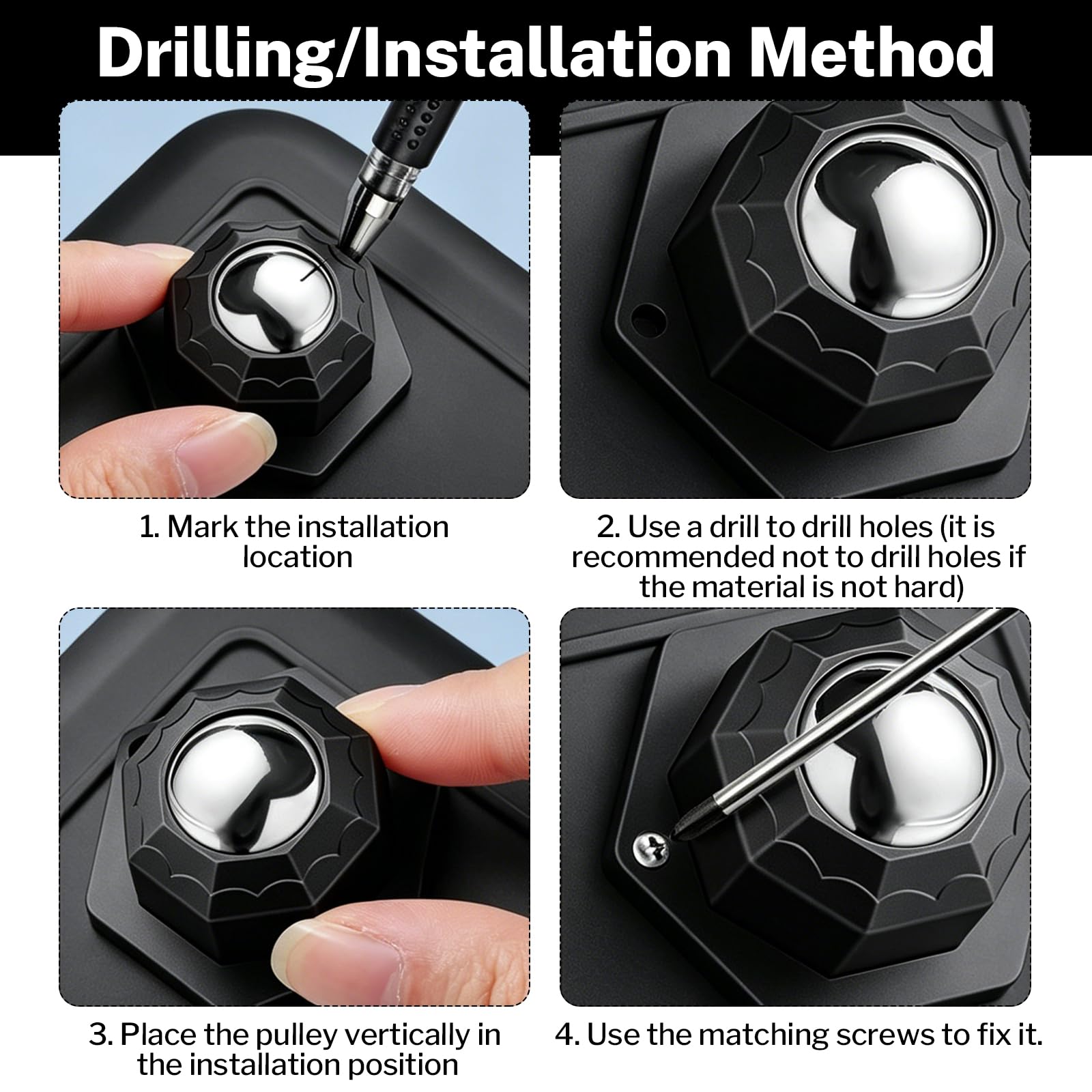 Drilling/Installation Method

1. Mark the installation location

2. Use a drill to drill holes (it is recommended not to drill holes if the material is not hard)

3. Place the pulley vertically in the installation position

4. Use the matching screws to fix it.