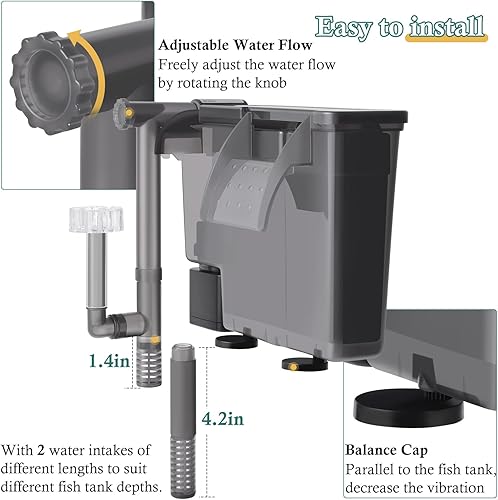 Easy to install

Adjustable Water Flow
Freely adjust the water flow by rotating the knob

1.4in

4.2in

With 2 water intakes of different lengths to suit different fish tank depths.

Balance Cap
Parallel to the fish tank, decrease the vibration