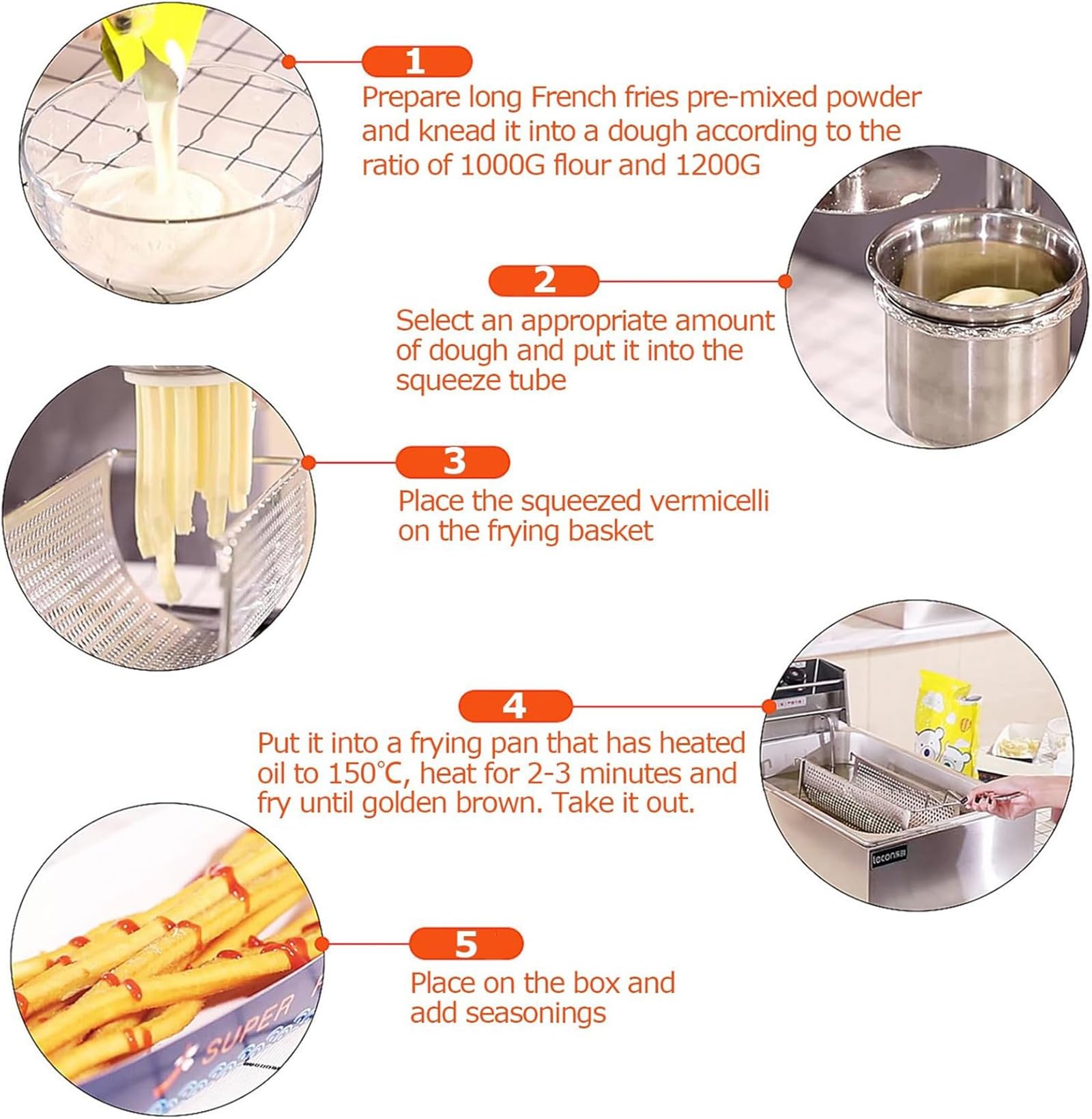 1

Prepare long French fries pre-mixed powder and knead it into a dough according to the ratio of 1000G flour and 1200G

2

Select an appropriate amount of dough and put it into the squeeze tube

3

Place the squeezed vermicelli on the frying basket

4

Put it into a frying pan that has heated oil to 150℃, heat for 2-3 minutes and fry until golden brown. Take it out.

lecon

5

Place on the box and add seasonings

SUPER