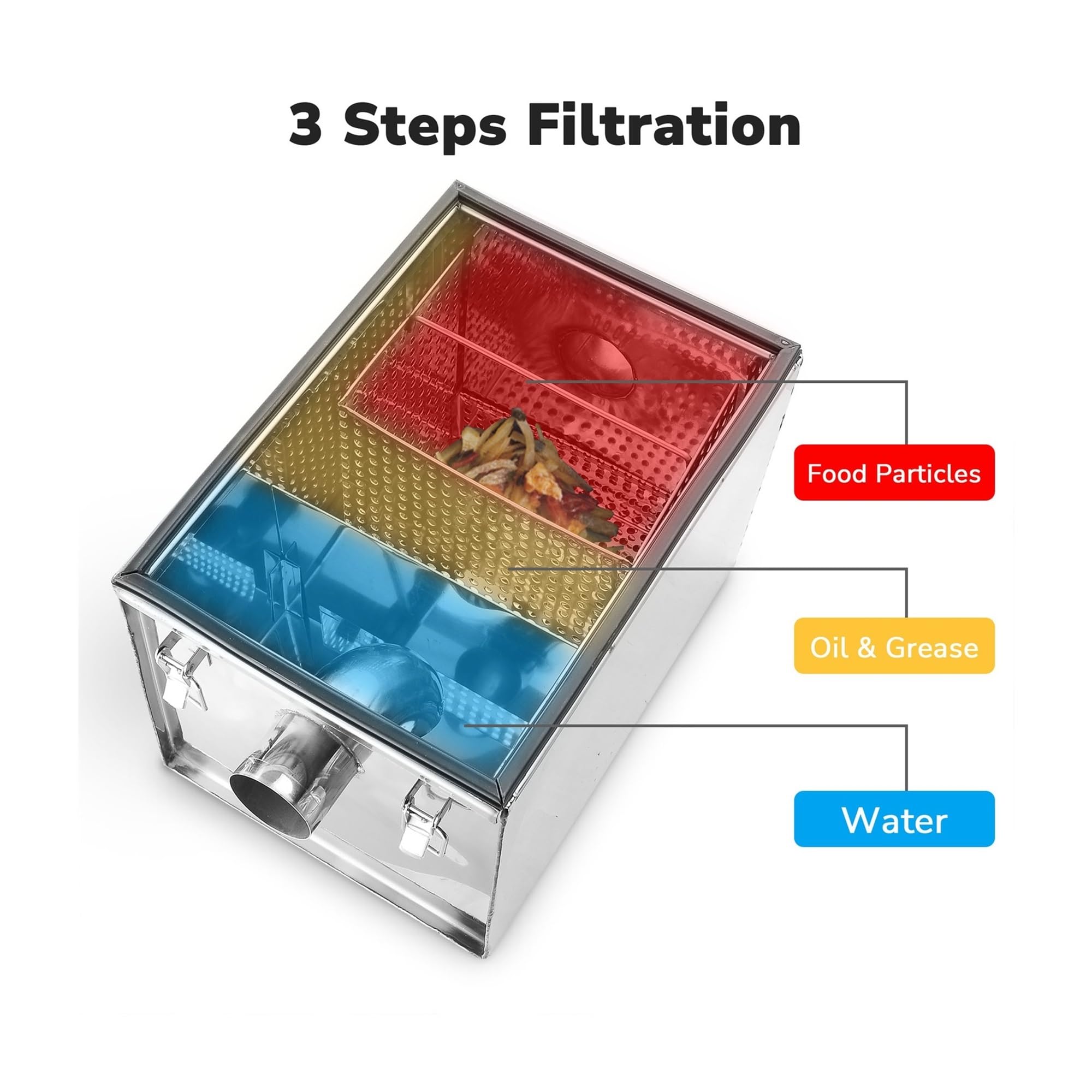 3 Steps Filtration

Food Particles

Oil & Grease

Water