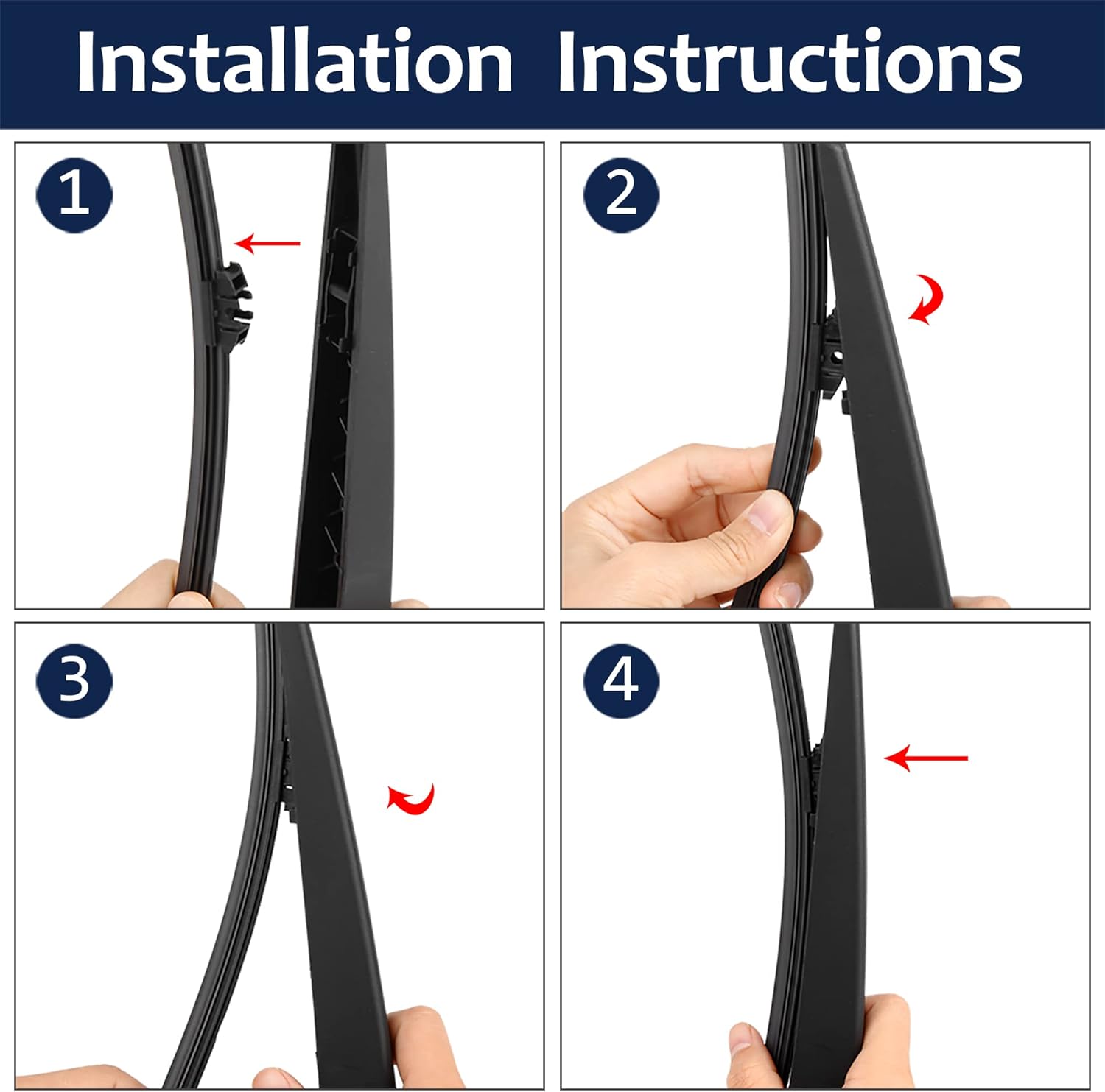 Installation Instructions

1

2

3

4