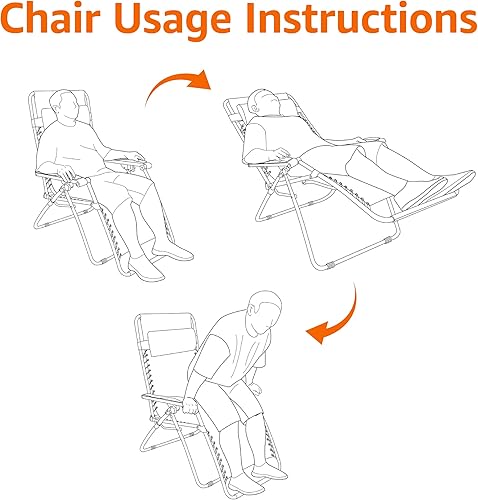 Chair Usage Instructions