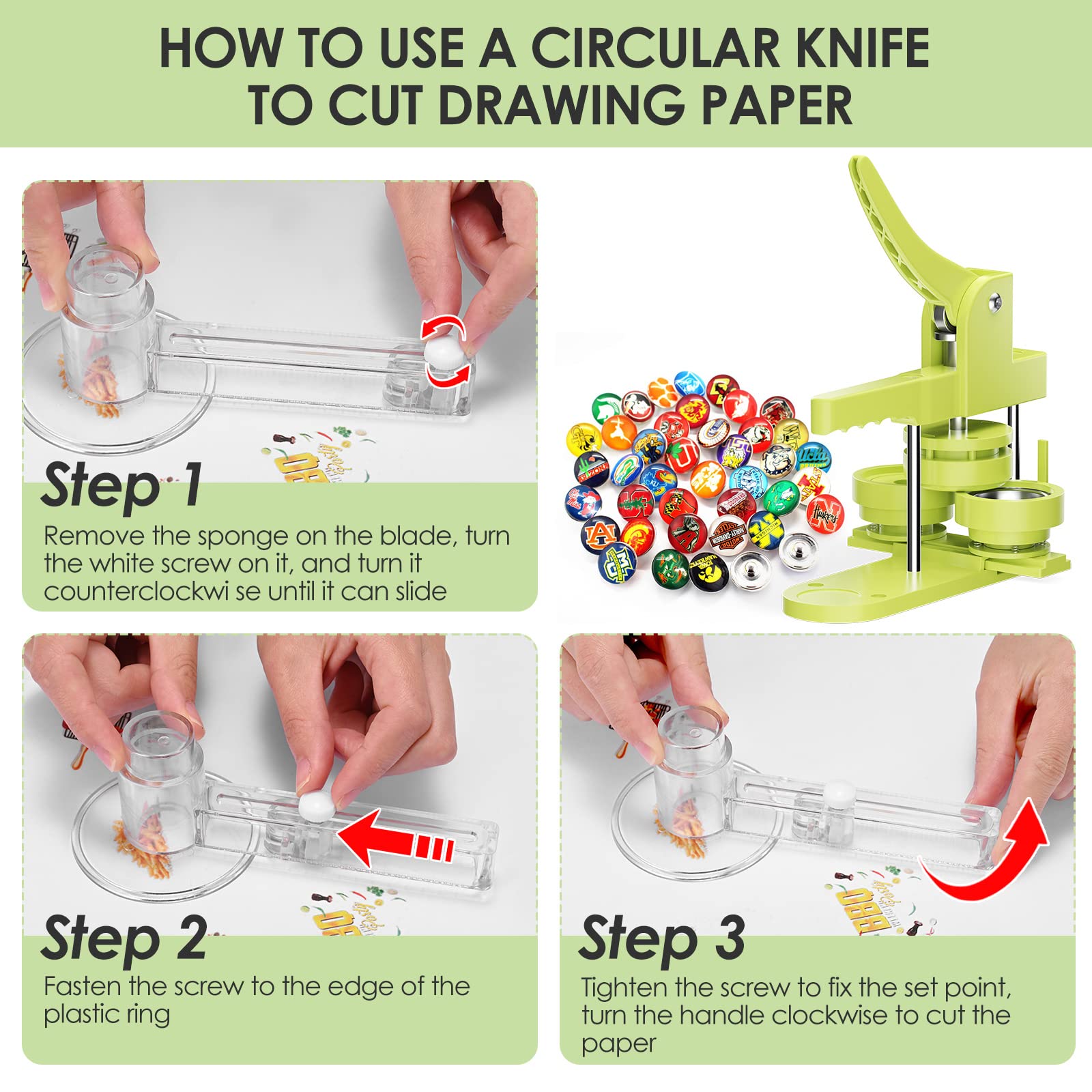 HOW TO USE A CIRCULAR KNIFE TO CUT DRAWING PAPER

Step 1
Remove the sponge on the blade, turn the white screw on it, and turn it counterclockwi se until it can slide

Step 2
Fasten the screw to the edge of the plastic ring

Step 3
Tighten the screw to fix the set point, turn the handle clockwise to cut the paper