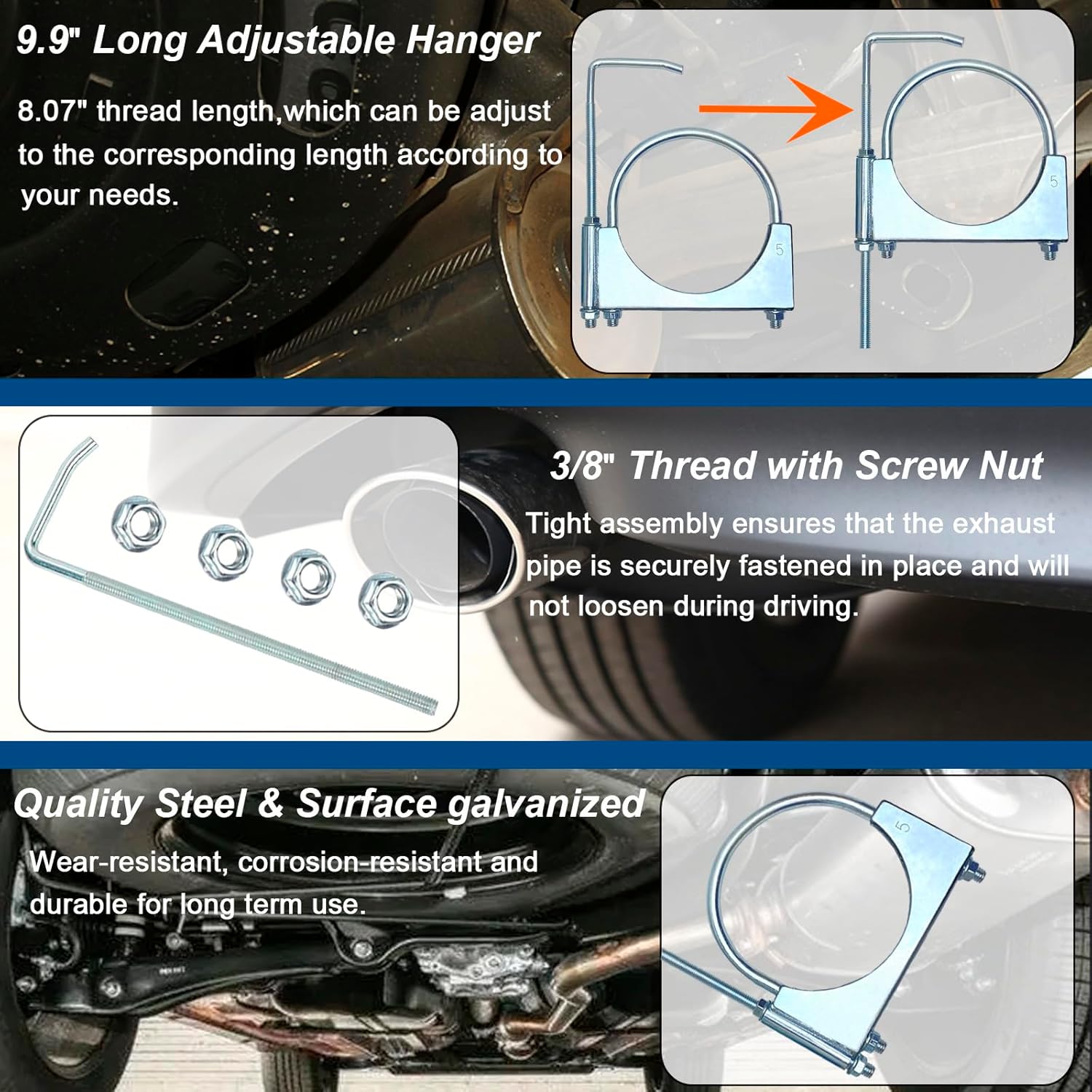 9.9" Long Adjustable Hanger

8.07" thread length,which can be adjust to the corresponding length according to your needs.

5

5

3/8" Thread with Screw Nut

Tight assembly ensures that the exhaust pipe is securely fastened in place and will not loosen during driving.

Quality Steel & Surface galvanized

Wear-resistant, corrosion-resistant and durable for long term use.

5