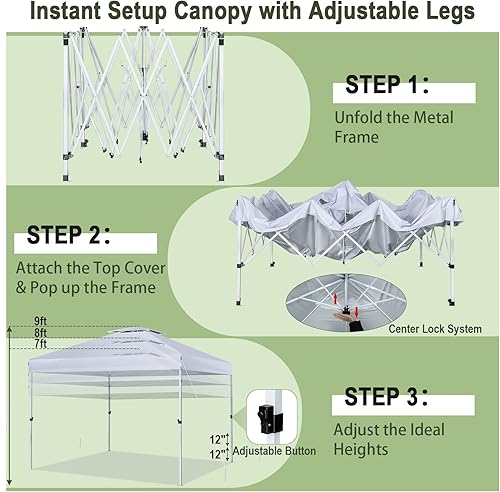 Instant Setup Canopy with Adjustable Legs

STEP 1:
Unfold the Metal Frame

STEP 2:
Attach the Top Cover & Pop up the Frame

Center Lock System

9ft
8ft
7ft

12"
12"
Adjustable Button

STEP 3:
Adjust the Ideal Heights