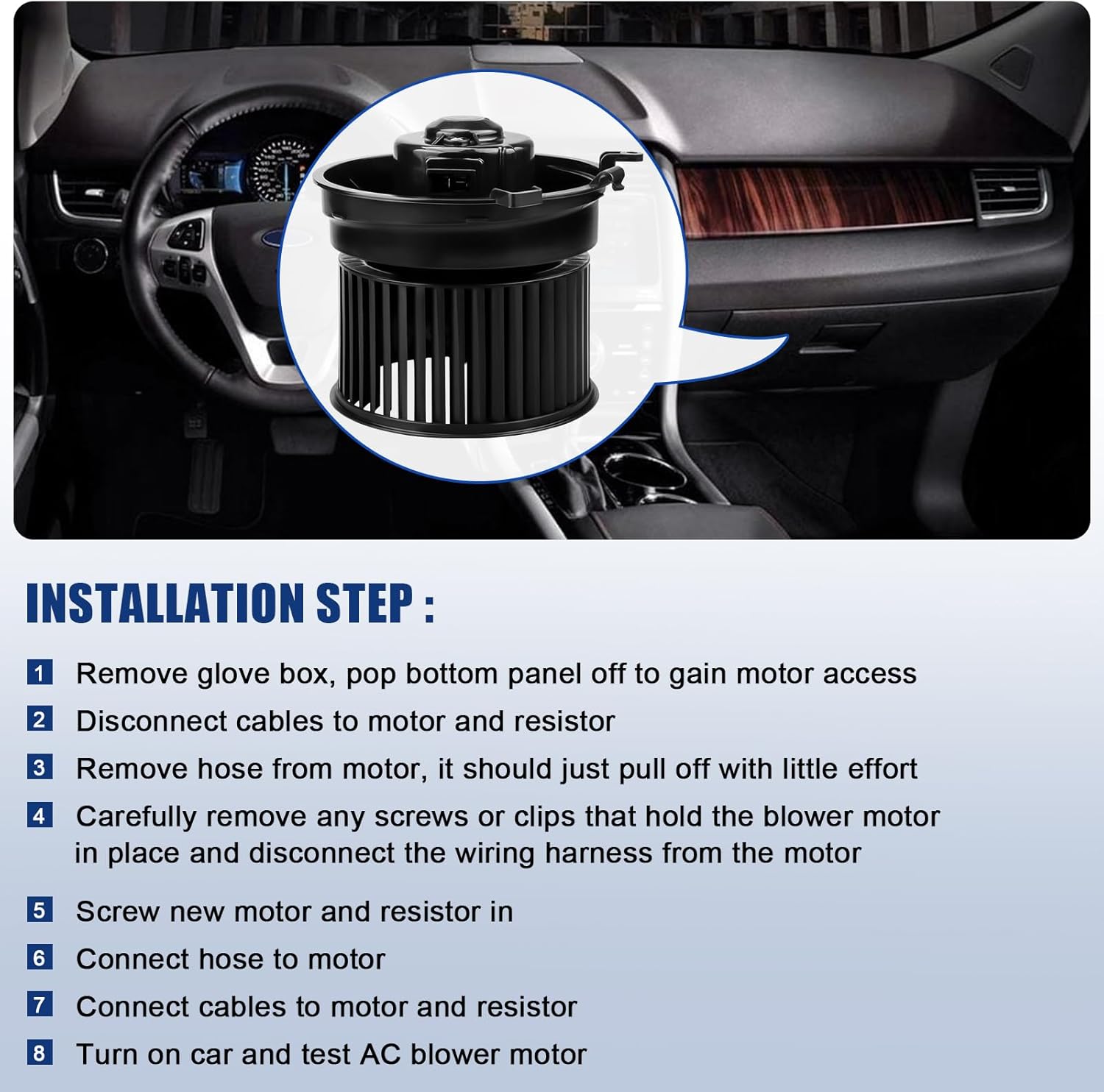 INSTALLATION STEP :

1 Remove glove box, pop bottom panel off to gain motor access

2 Disconnect cables to motor and resistor

3 Remove hose from motor, it should just pull off with little effort

4 Carefully remove any screws or clips that hold the blower motor in place and disconnect the wiring harness from the motor

5 Screw new motor and resistor in

6 Connect hose to motor

7 Connect cables to motor and resistor

8 Turn on car and test AC blower motor