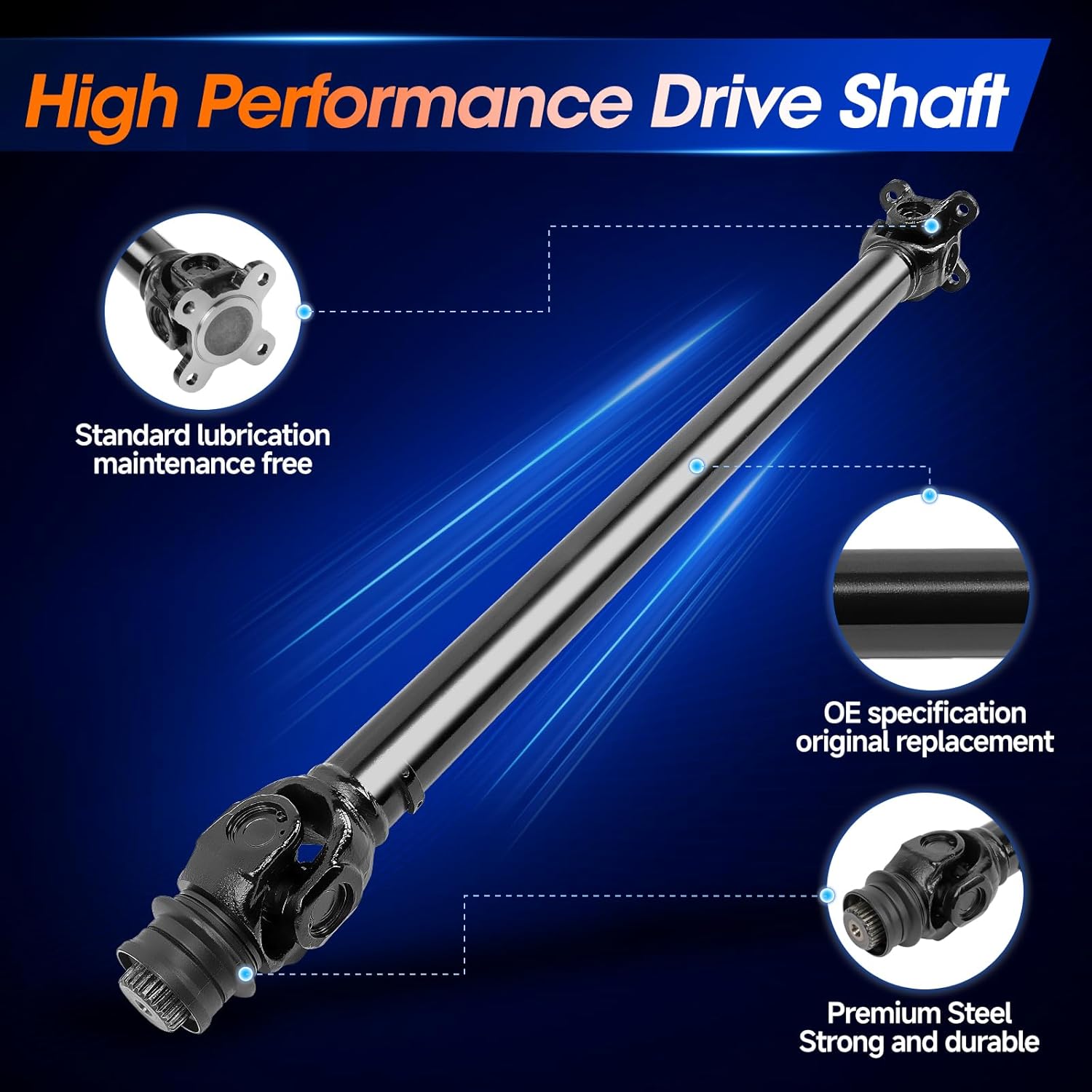 High Performance Drive Shaft

Standard lubrication maintenance free

OE specification original replacement

Premium Steel Strong and durable