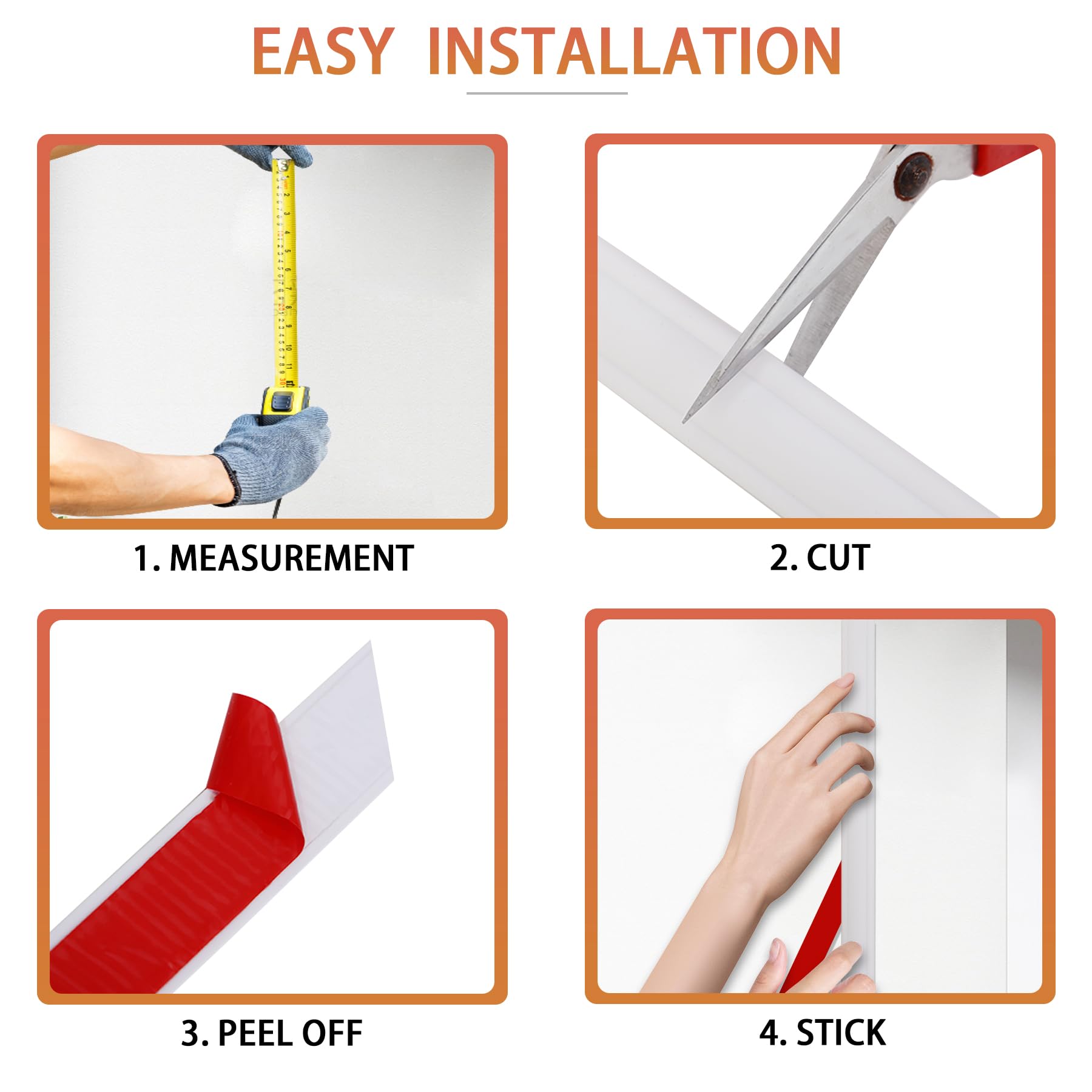 EASY INSTALLATION

1. MEASUREMENT

2. CUT

3. PEEL OFF

4. STICK