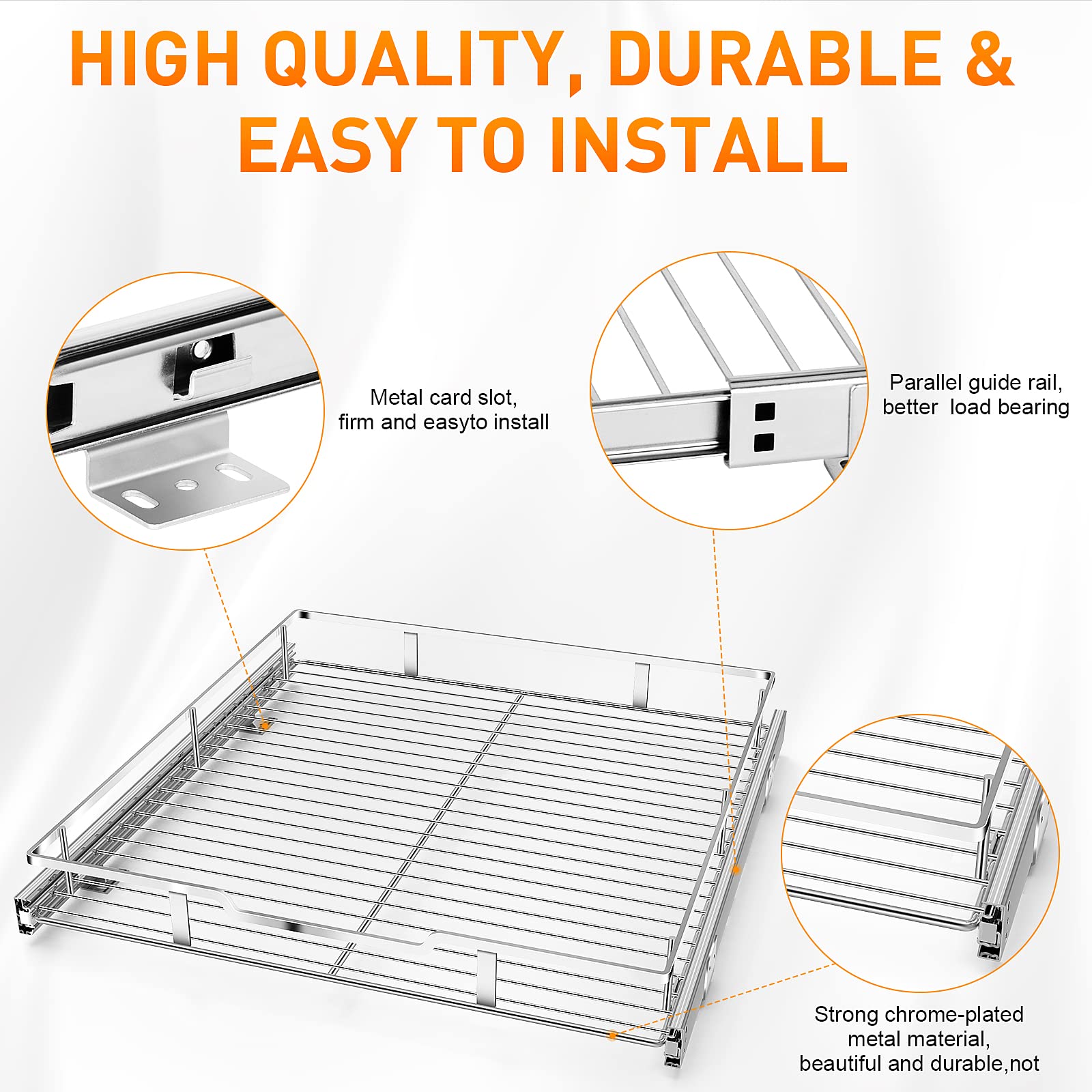 HIGH QUALITY, DURABLE & EASY TO INSTALL

Metal card slot, firm and easyto install

Parallel guide rail, better load bearing

Strong chrome-plated metal material, beautiful and durable,not