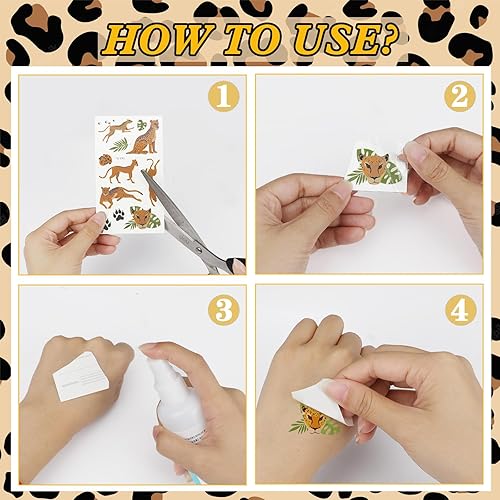 HOW TO USE?

1

2

3

4