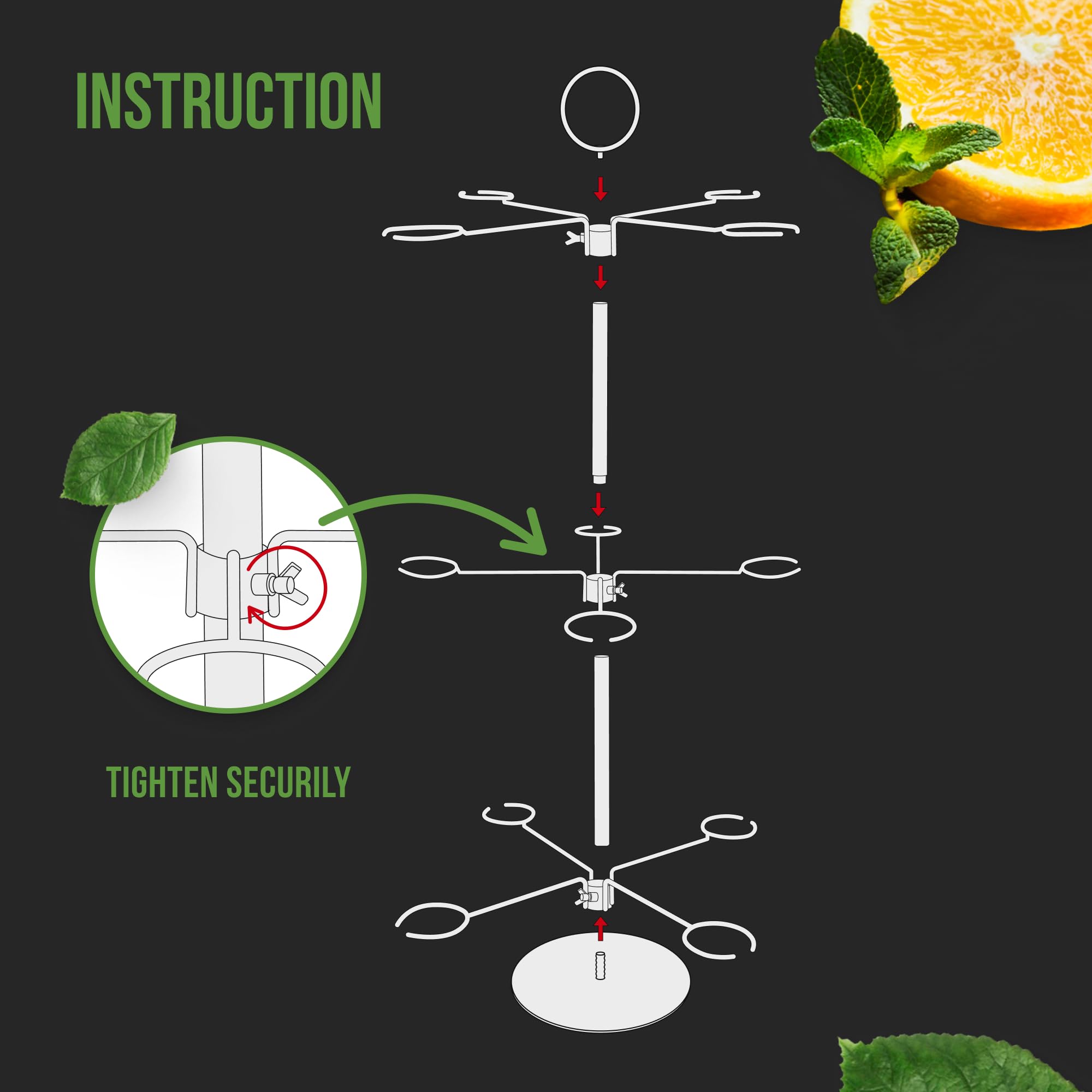 INSTRUCTION

TIGHTEN SECURILY