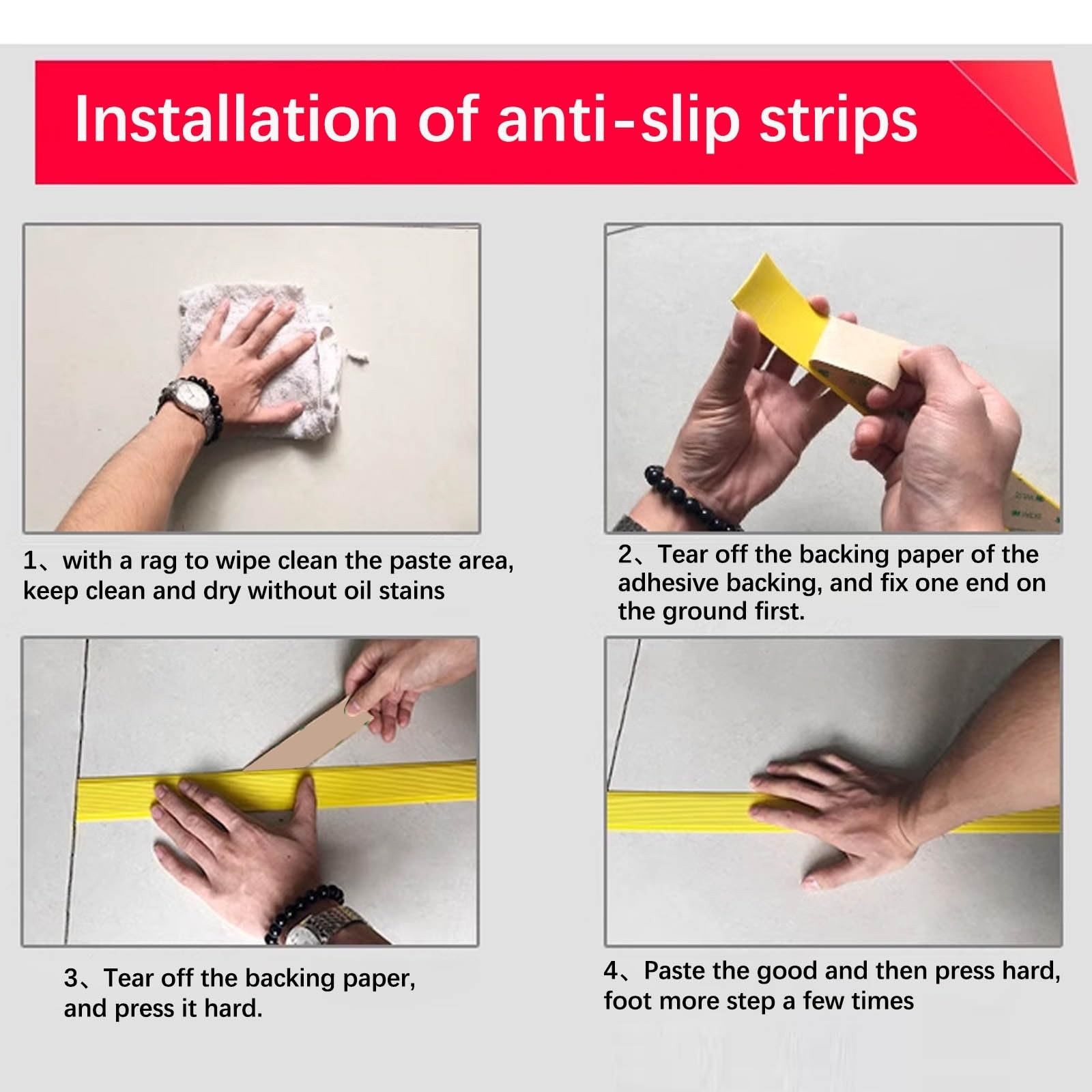 Installation of anti-slip strips

1、with a rag to wipe clean the paste area, keep clean and dry without oil stains

2、Tear off the backing paper of the adhesive backing, and fix one end on the ground first.

3、Tear off the backing paper, and press it hard.

4、Paste the good and then press hard, foot more step a few times