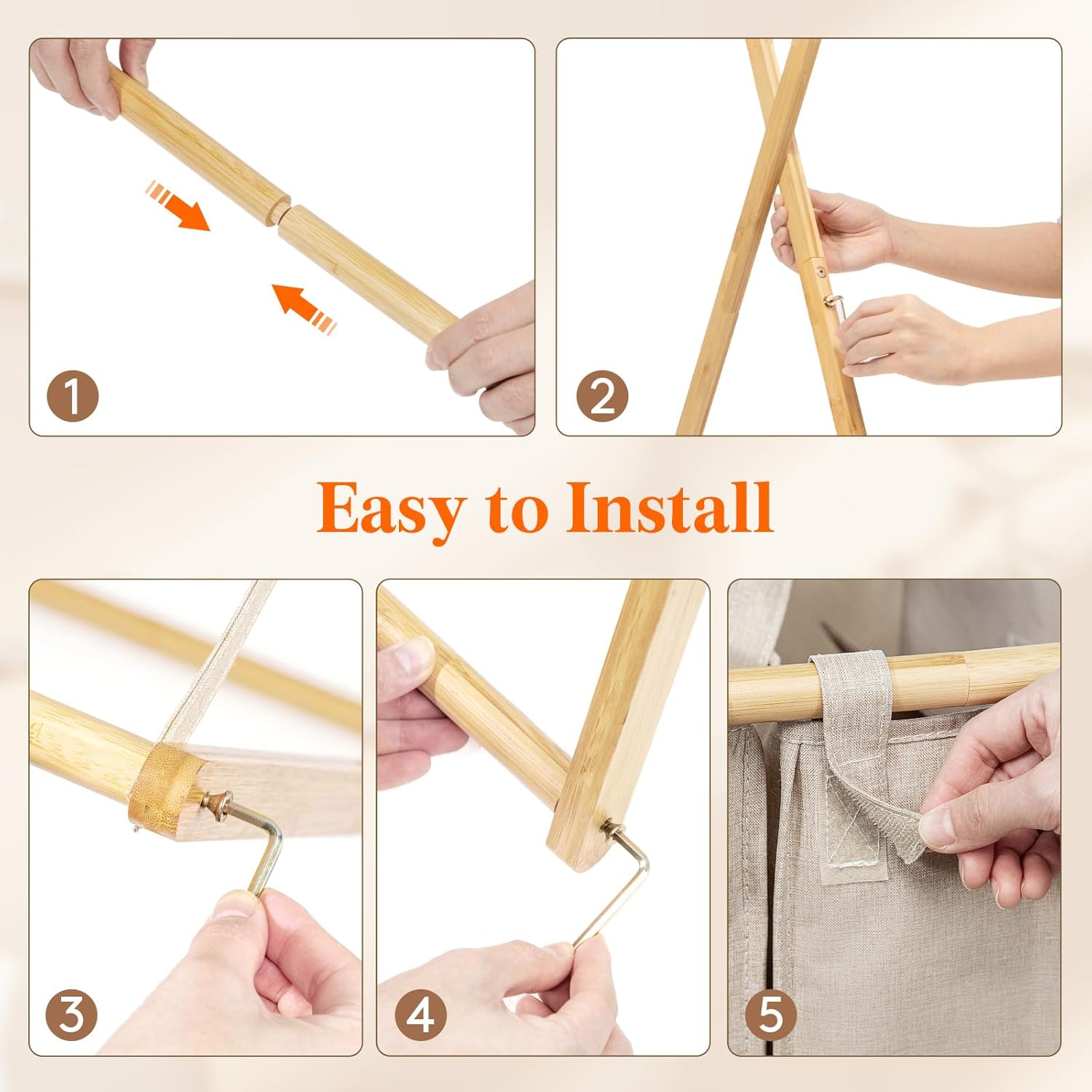 1

2

Easy to Install

3

4

5