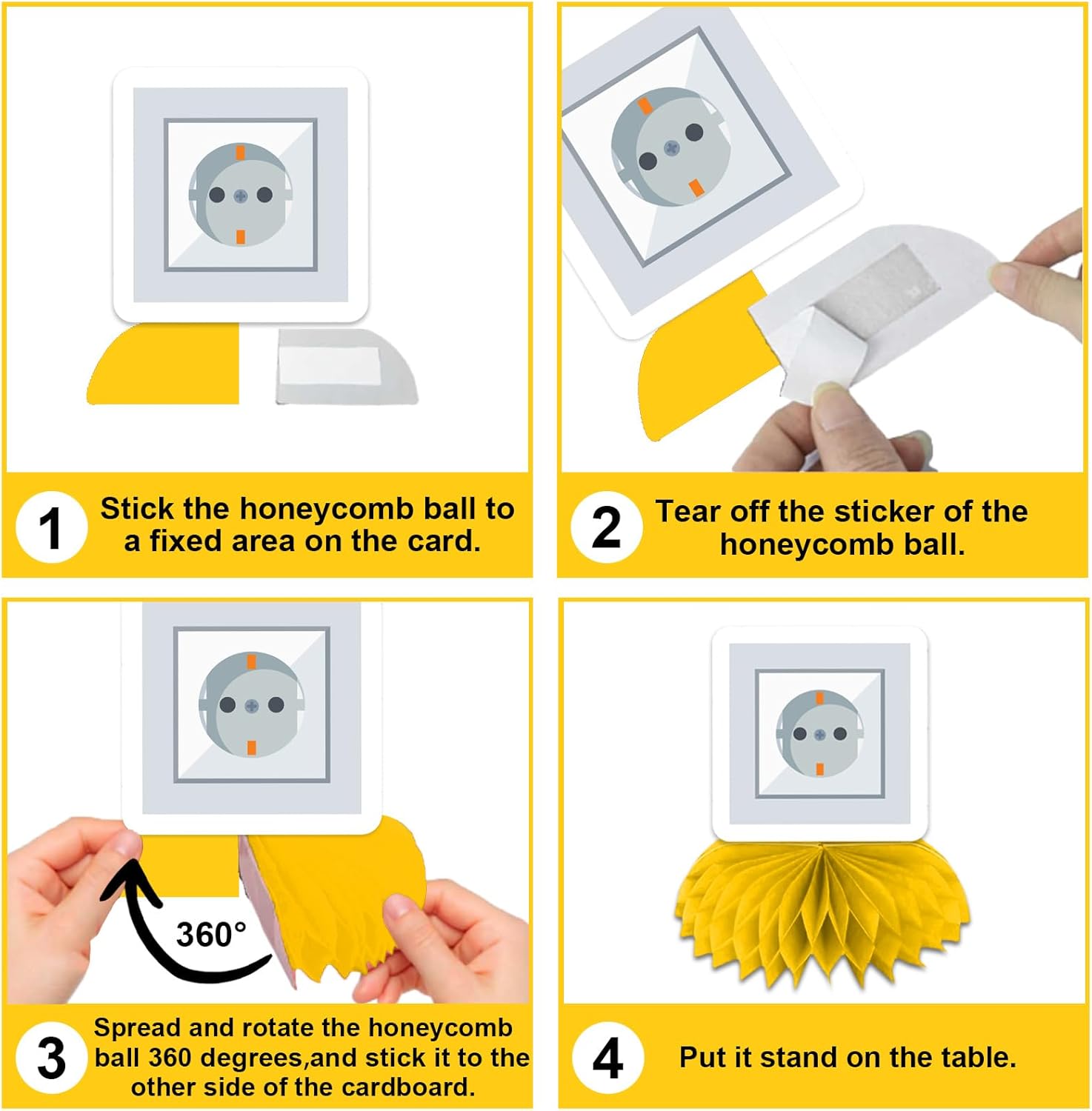 1 Stick the honeycomb ball to a fixed area on the card.

2 Tear off the sticker of the honeycomb ball.

360°

3 Spread and rotate the honeycomb ball 360 degrees,and stick it to the other side of the cardboard.

4 Put it stand on the table.