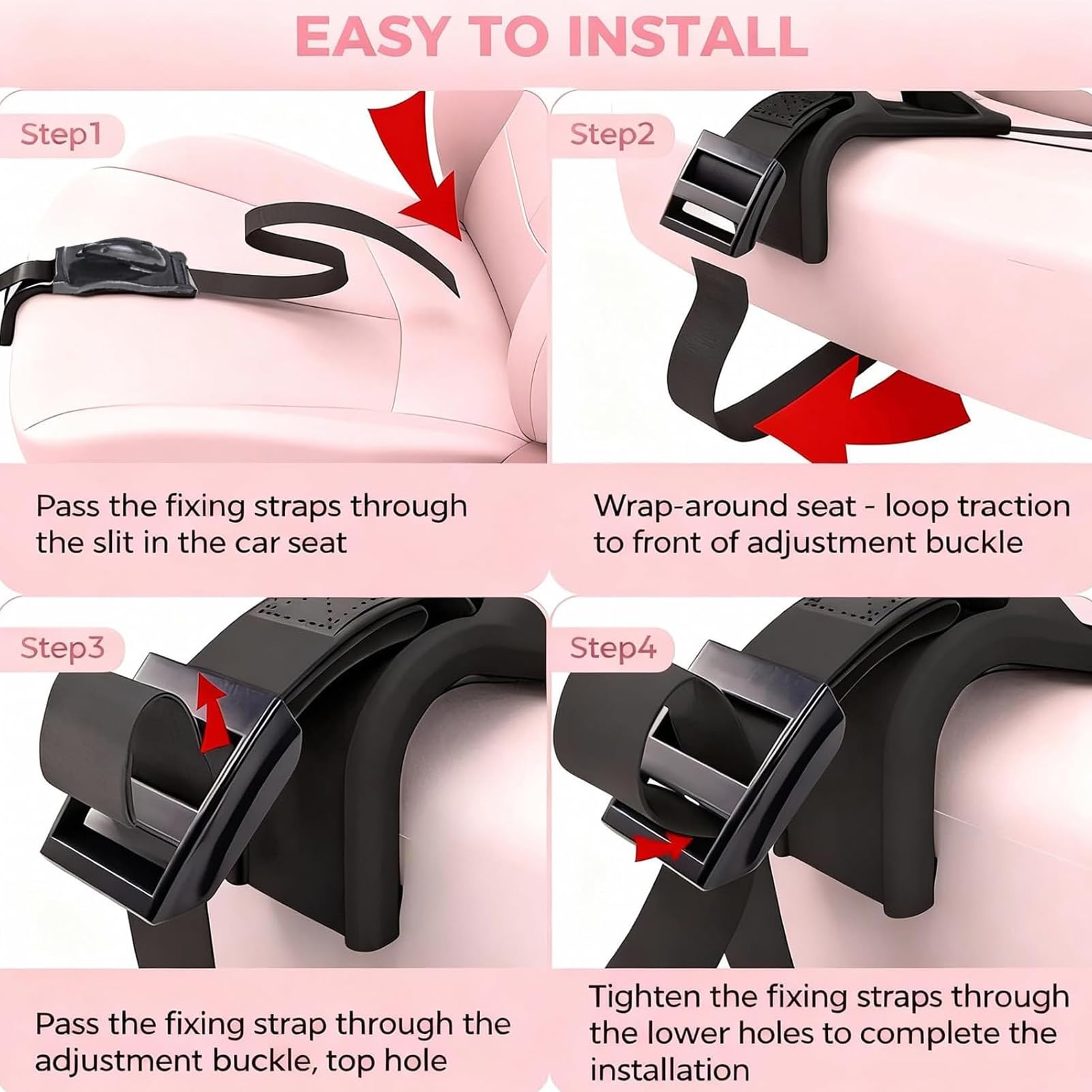 EASY TO INSTALL

Step1

Pass the fixing straps through the slit in the car seat

Step2

Wrap-around seat - loop traction to front of adjustment buckle

Step3

Pass the fixing strap through the adjustment buckle, top hole

Step4

Tighten the fixing straps through the lower holes to complete the installation