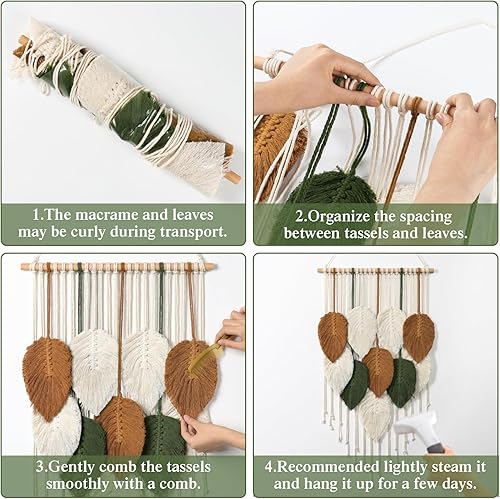 1.The macrame and leaves may be curly during transport.

2.Organize the spacing between tassels and leaves.

3.Gently comb the tassels smoothly with a comb.

4.Recommended lightly steam it and hang it up for a few days.