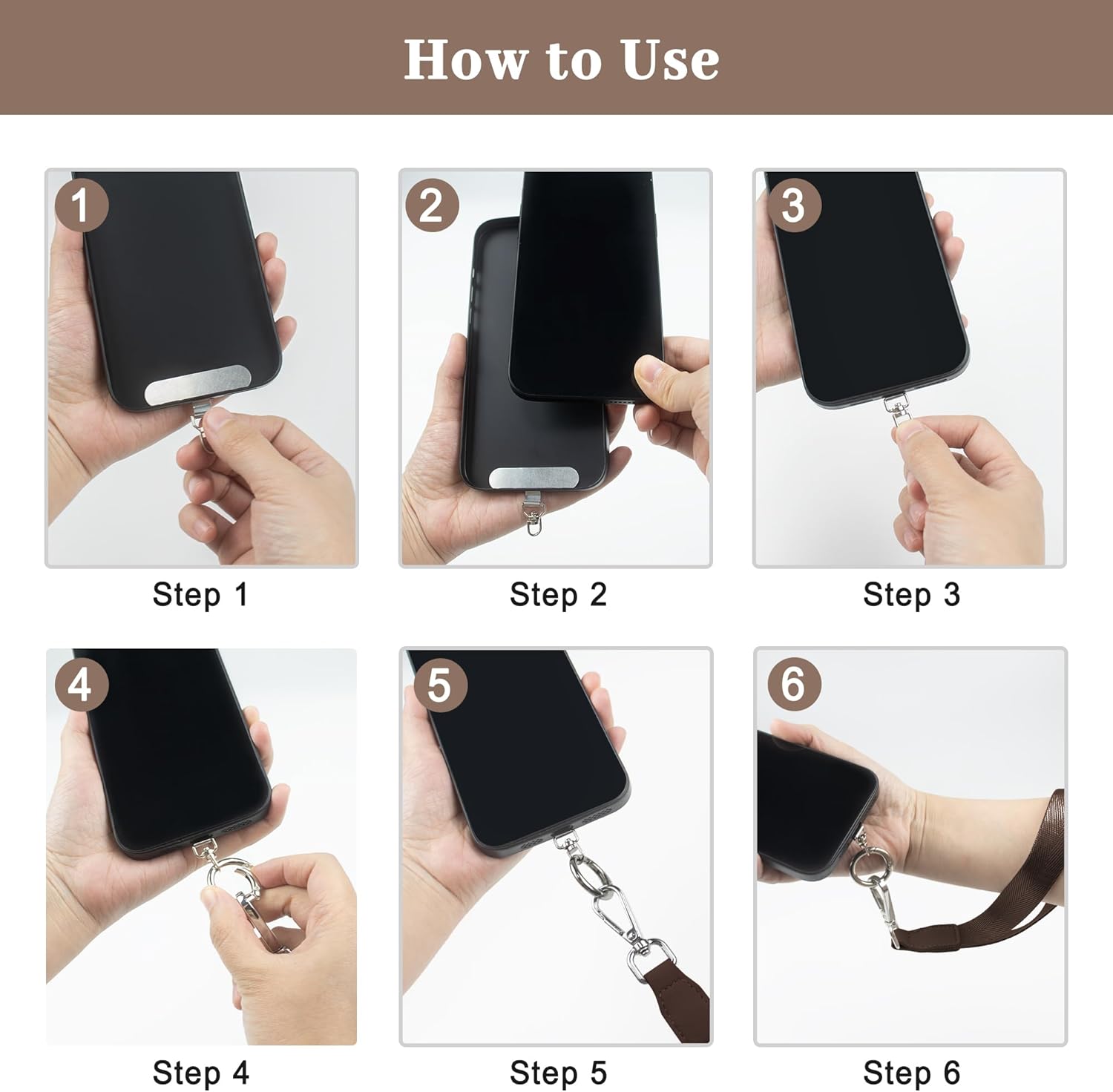 How to Use

1

Step 1

2

Step 2

3

Step 3

4

Step 4

5

Step 5

6

Step 6