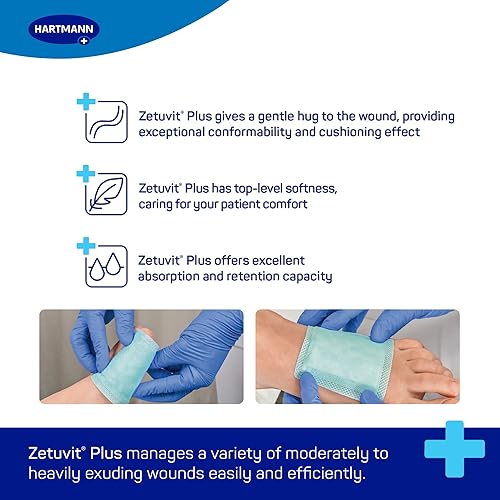 HARTMANN

Zetuvit® Plus gives a gentle hug to the wound, providing exceptional conformability and cushioning effect

Zetuvit® Plus has top-level softness, caring for your patient comfort

Zetuvit® Plus offers excellent absorption and retention capacity

Zetuvit® Plus manages a variety of moderately to heavily exuding wounds easily and efficiently.