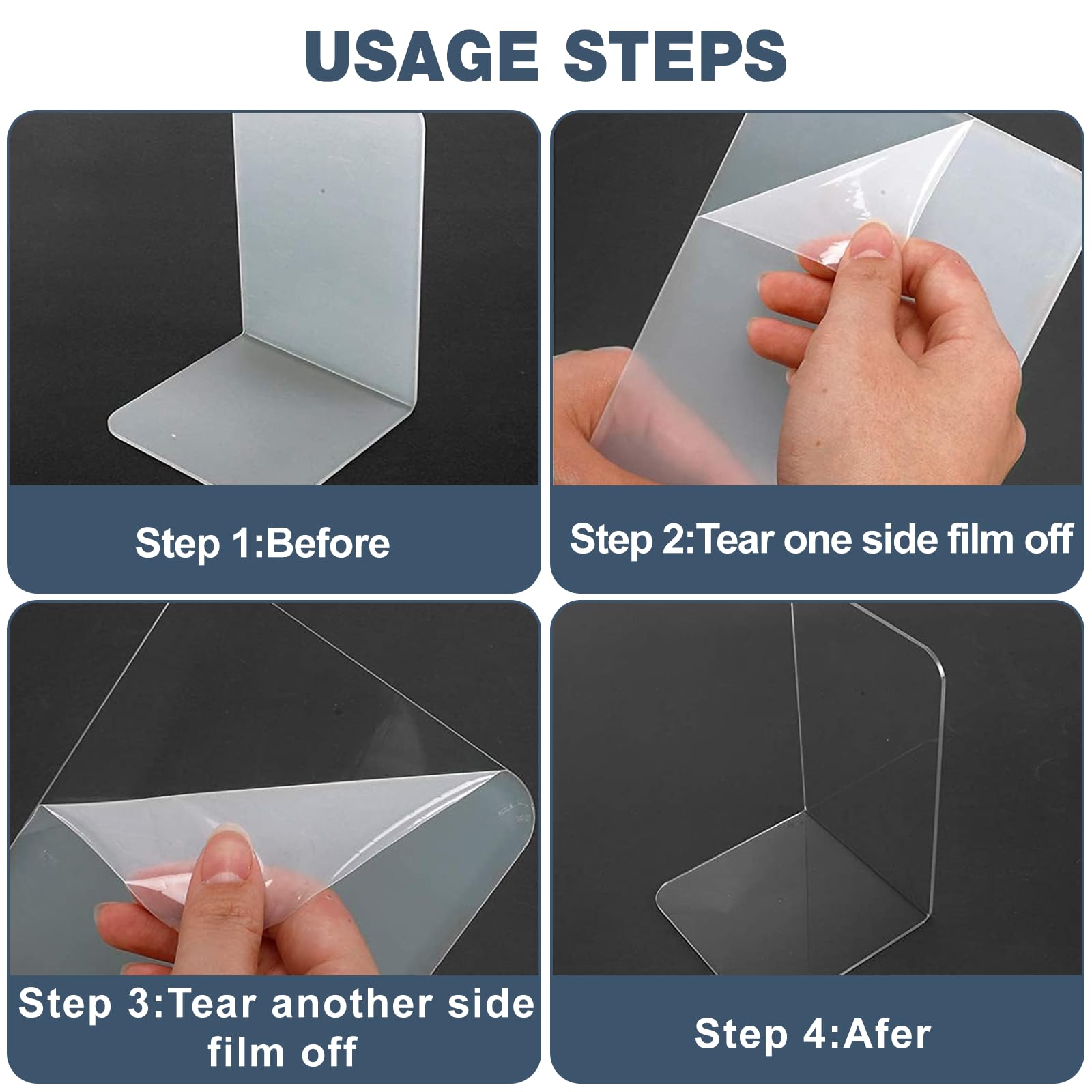 USAGE STEPS

Step 1:Before

Step 2:Tear one side film off

Step 3:Tear another side film off

Step 4:Afer