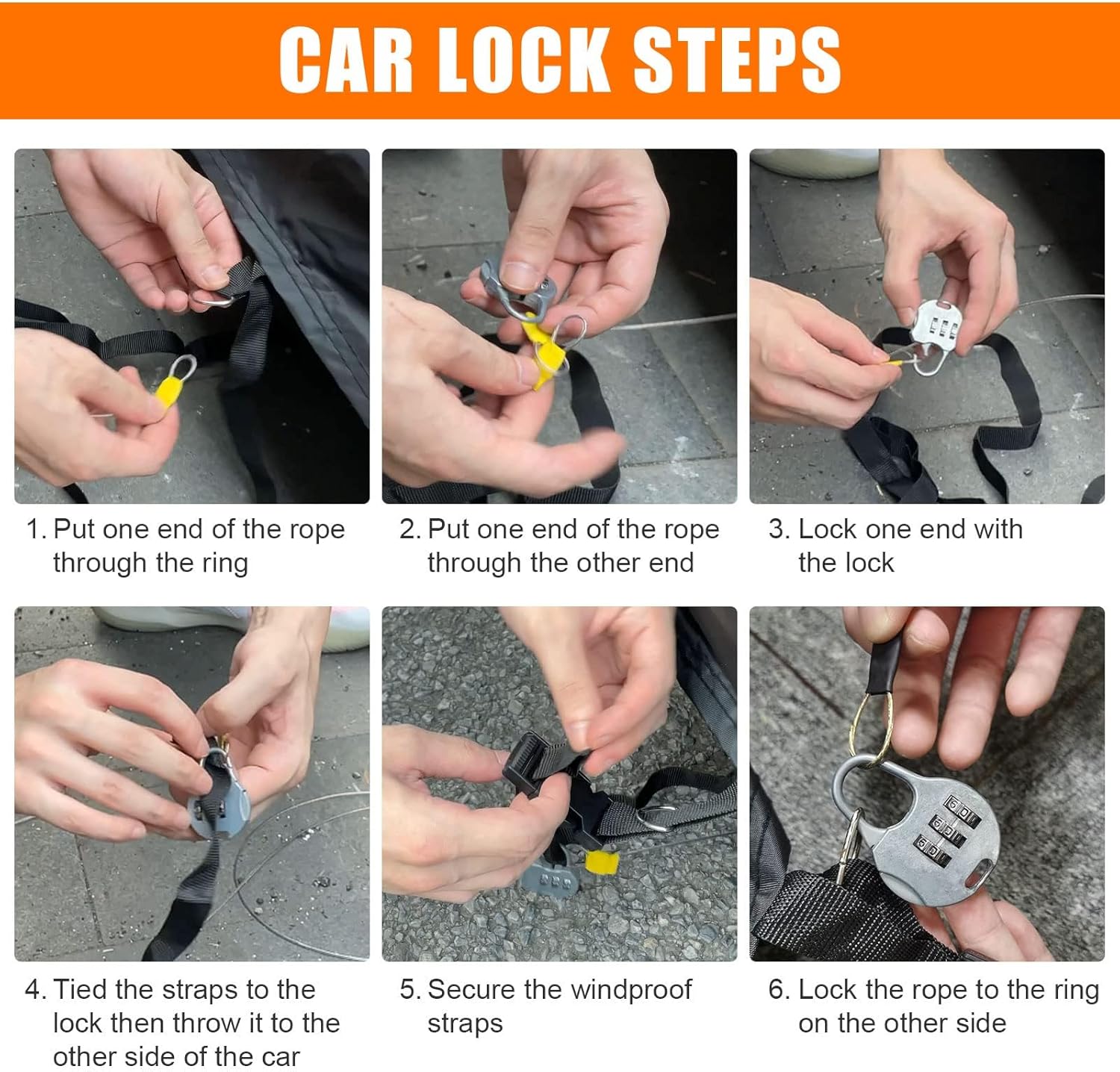 CAR LOCK STEPS

1. Put one end of the rope through the ring

2. Put one end of the rope through the other end

3. Lock one end with the lock

4. Tied the straps to the lock then throw it to the other side of the car

5. Secure the windproof straps

6. Lock the rope to the ring on the other side