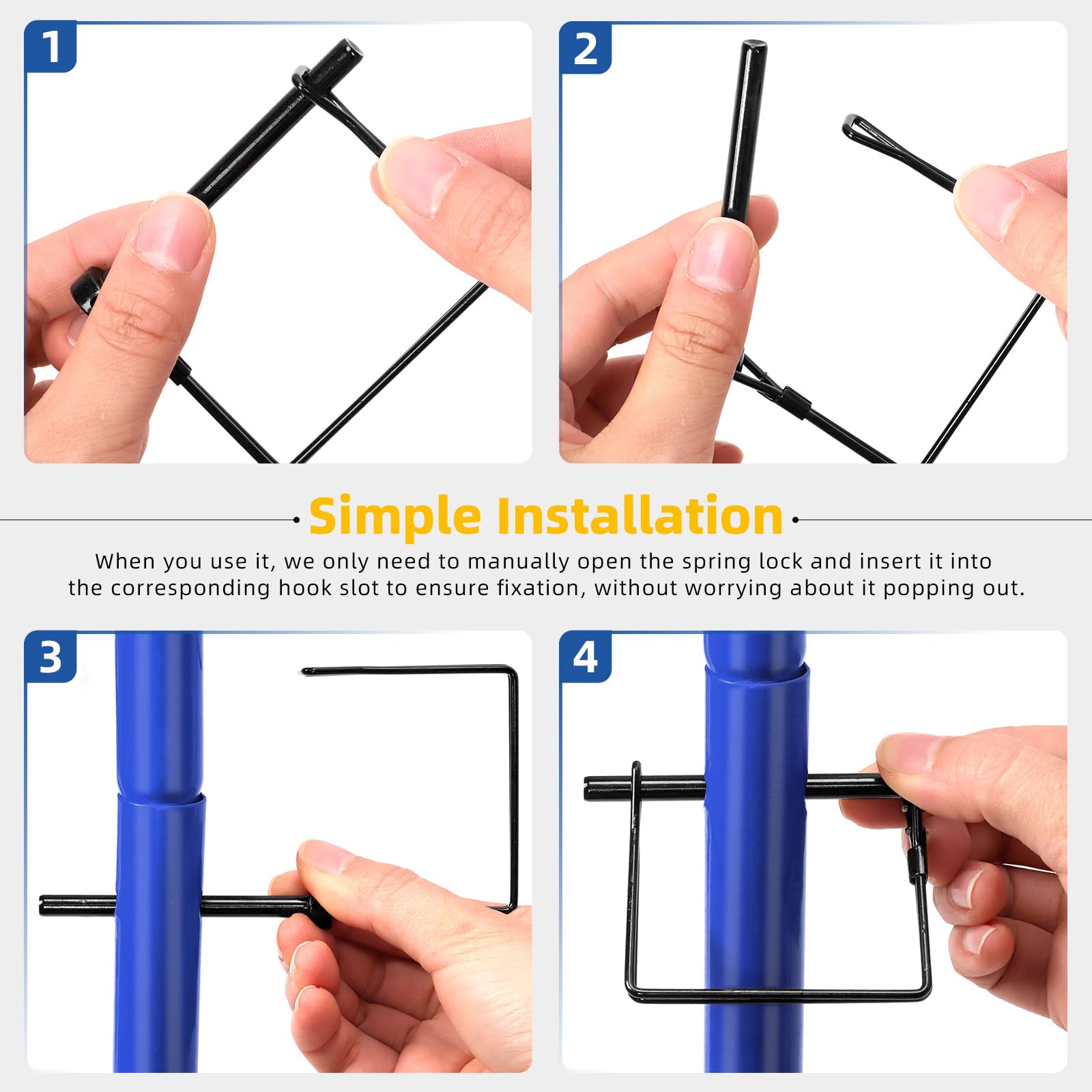 1

2

Simple Installation

When you use it, we only need to manually open the spring lock and insert it into the corresponding hook slot to ensure fixation, without worrying about it popping out.

3

4