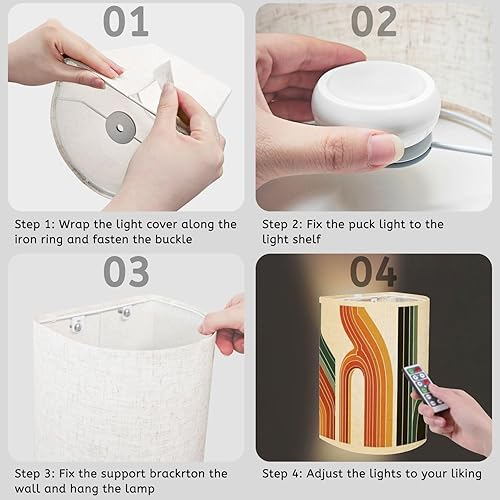 01

Step 1: Wrap the light cover along the iron ring and fasten the buckle

02

Step 2: Fix the puck light to the light shelf

03

Step 3: Fix the support brackrton the wall and hang the lamp

04

Step 4: Adjust the lights to your liking