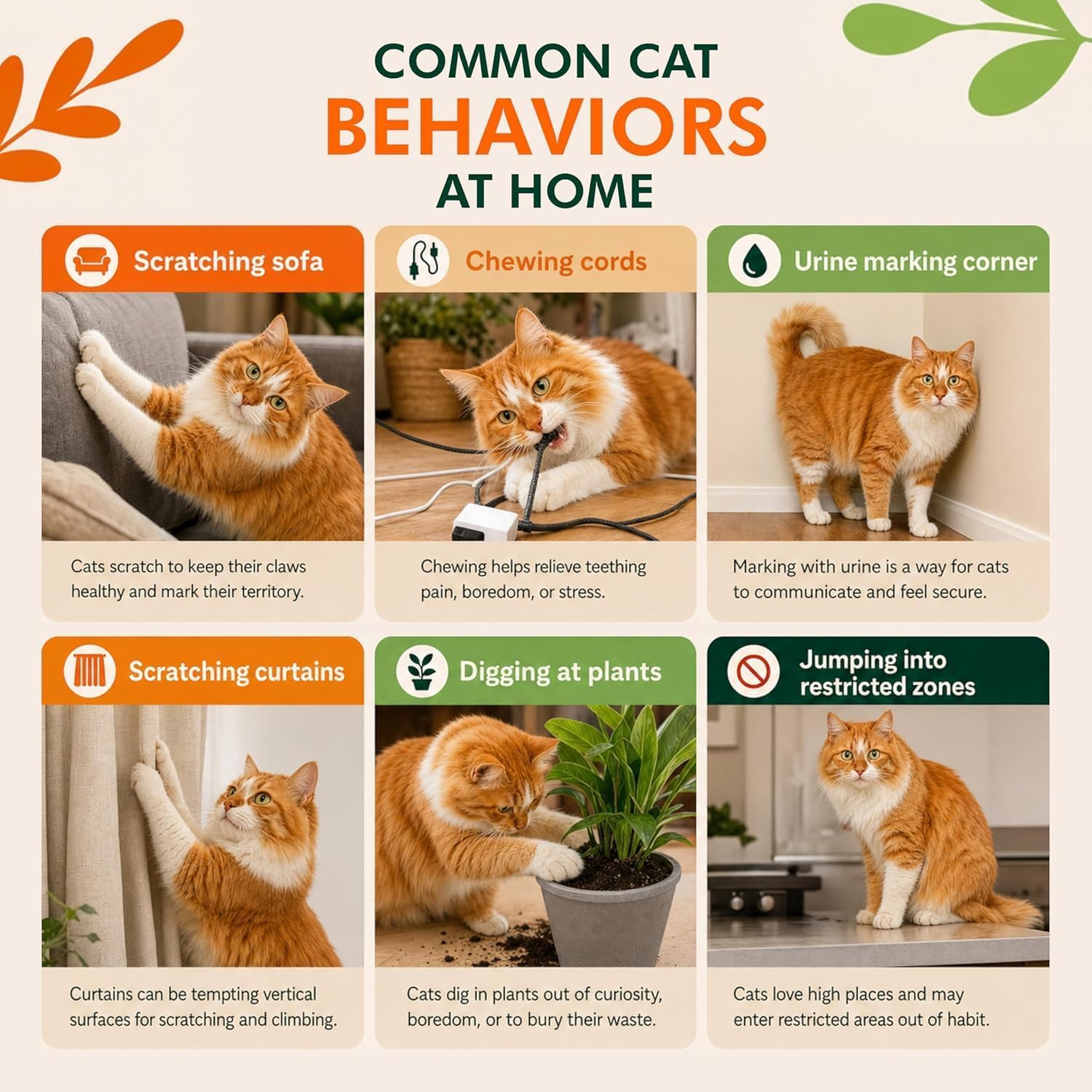 COMMON CAT
BEHAVIORS
AT HOME

Scratching sofa

Cats scratch to keep their claws healthy and mark their territory.

Chewing cords

Chewing helps relieve teething pain, boredom, or stress.

Urine marking corner

Marking with urine is a way for cats to communicate and feel secure.

Scratching curtains

Curtains can be tempting vertical surfaces for scratching and climbing.

Digging at plants

Cats dig in plants out of curiosity, boredom, or to bury their waste.

Jumping into restricted zones

Cats love high places and may enter restricted areas out of habit.