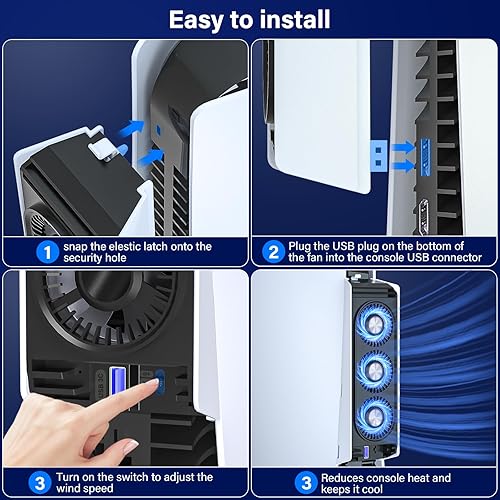 Easy to install

1 snap the elestic latch onto the security hole

2 Plug the USB plug on the bottom of the fan into the console USB connector

USB 3C

3 Turn on the switch to adjust the wind speed

3 Reduces console heat and keeps it cool