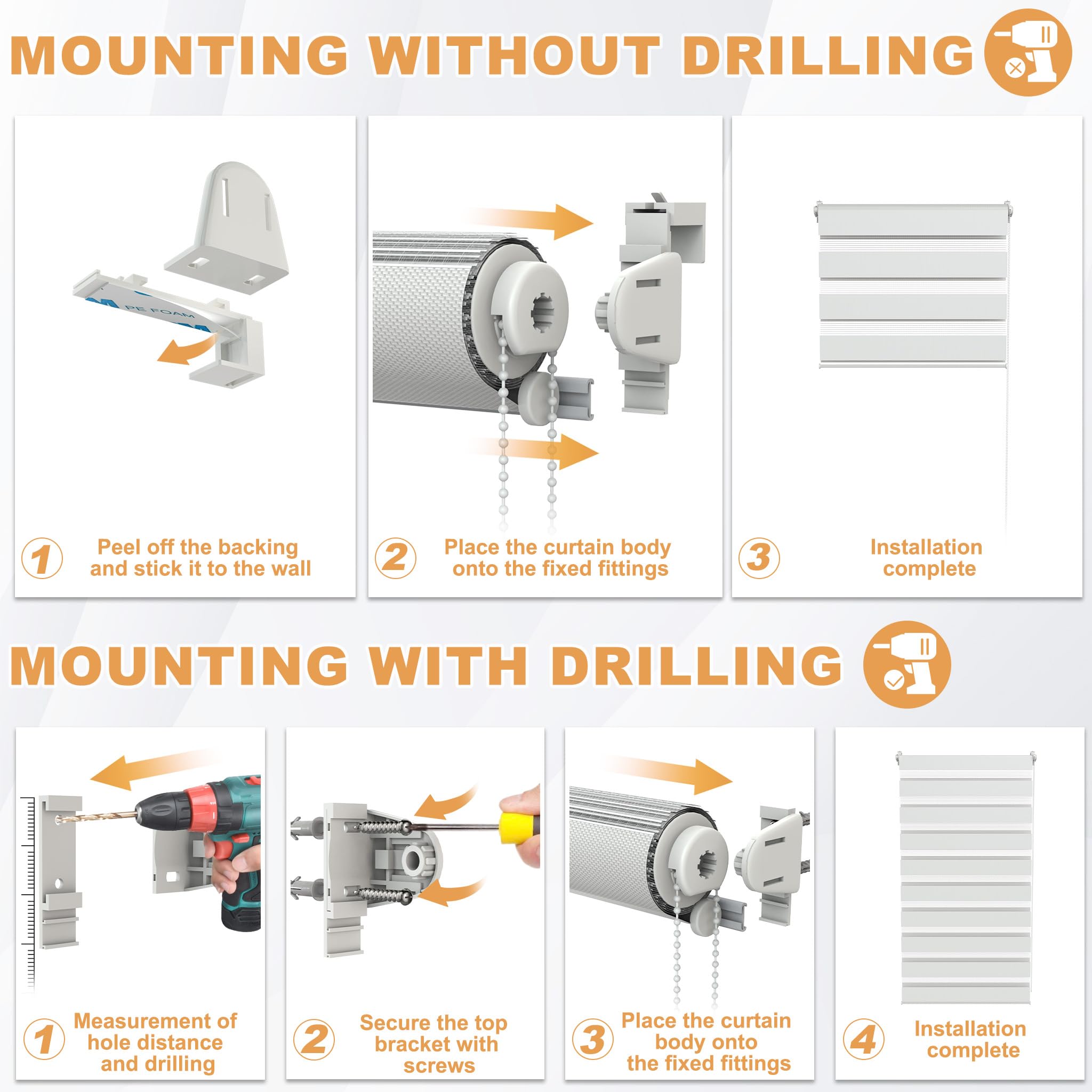 MOUNTING WITHOUT DRILLING

PE FOAM

1 Peel off the backing and stick it to the wall

2 Place the curtain body onto the fixed fittings

3 Installation complete

MOUNTING WITH DRILLING

1 Measurement of hole distance and drilling

2 Secure the top bracket with screws

3 Place the curtain body onto the fixed fittings

4 Installation complete