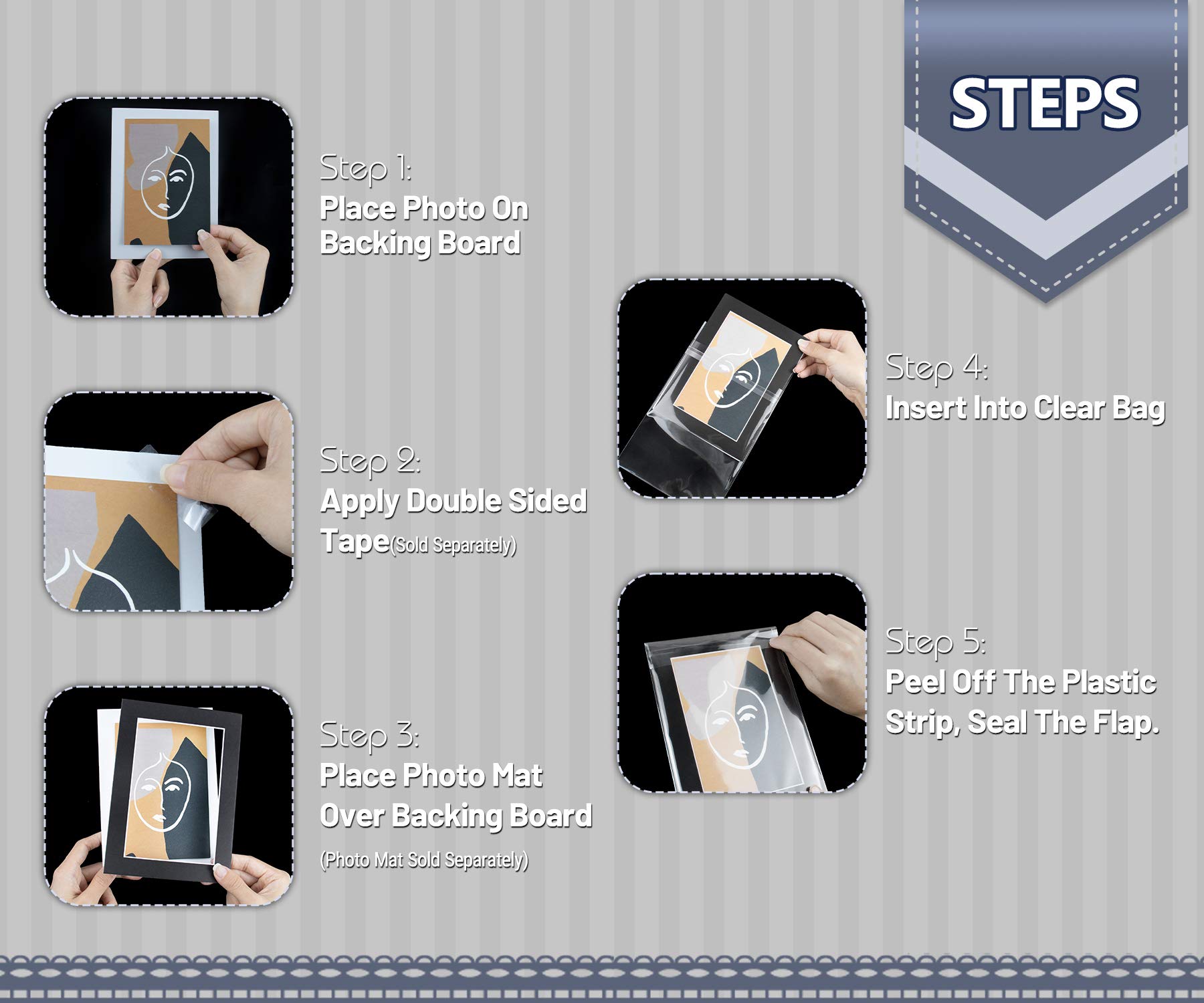 STEPS

Step 1:
Place Photo On Backing Board

Step 2:
Apply Double Sided Tape(Sold Separately)

Step 3:
Place Photo Mat Over Backing Board
(Photo Mat Sold Separately)

Step 4:
Insert Into Clear Bag

Step 5:
Peel Off The Plastic Strip, Seal The Flap.