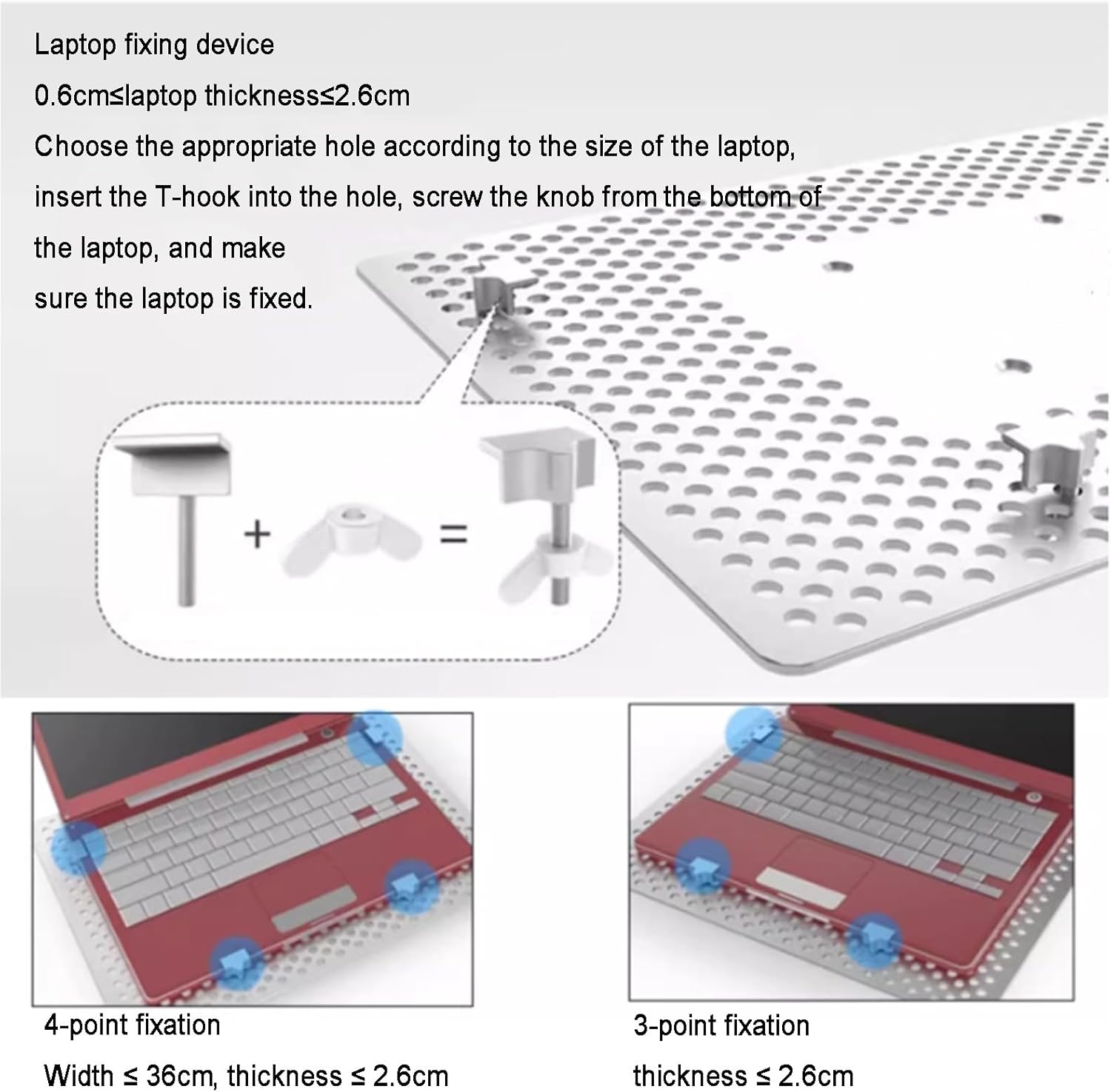 Laptop fixing device

0.6cm≤laptop thickness≤2.6cm

Choose the appropriate hole according to the size of the laptop, insert the T-hook into the hole, screw the knob from the bottom of the laptop, and make

sure the laptop is fixed.

+

=

4-point fixation

Width ≤ 36cm, thickness ≤ 2.6cm

3-point fixation

thickness ≤ 2.6cm