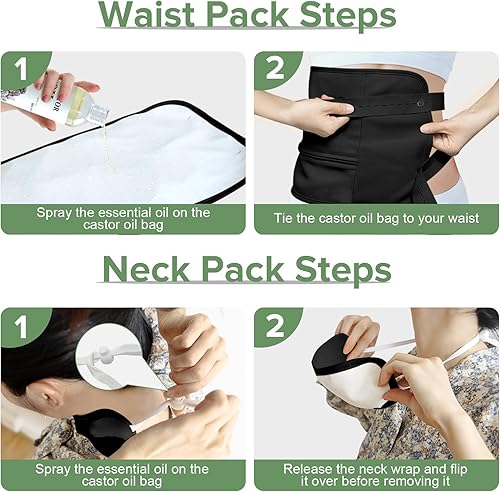 Waist Pack Steps

1

Spray the essential oil on the castor oil bag

2

Tie the castor oil bag to your waist

Neck Pack Steps

1

Spray the essential oil on the castor oil bag

2

Release the neck wrap and flip it over before removing it