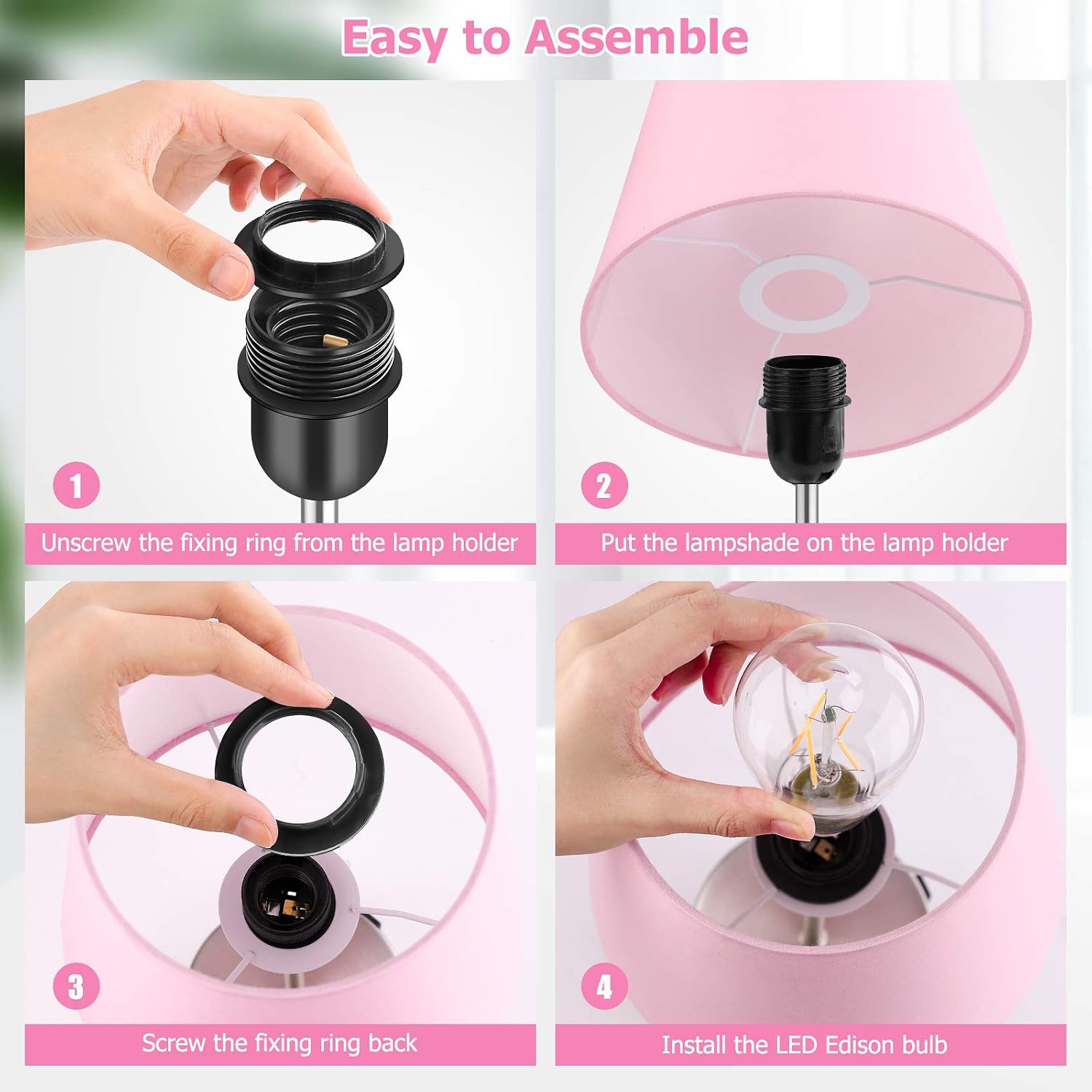 Easy to Assemble

1

Unscrew the fixing ring from the lamp holder

2

Put the lampshade on the lamp holder

3

Screw the fixing ring back

4

Install the LED Edison bulb