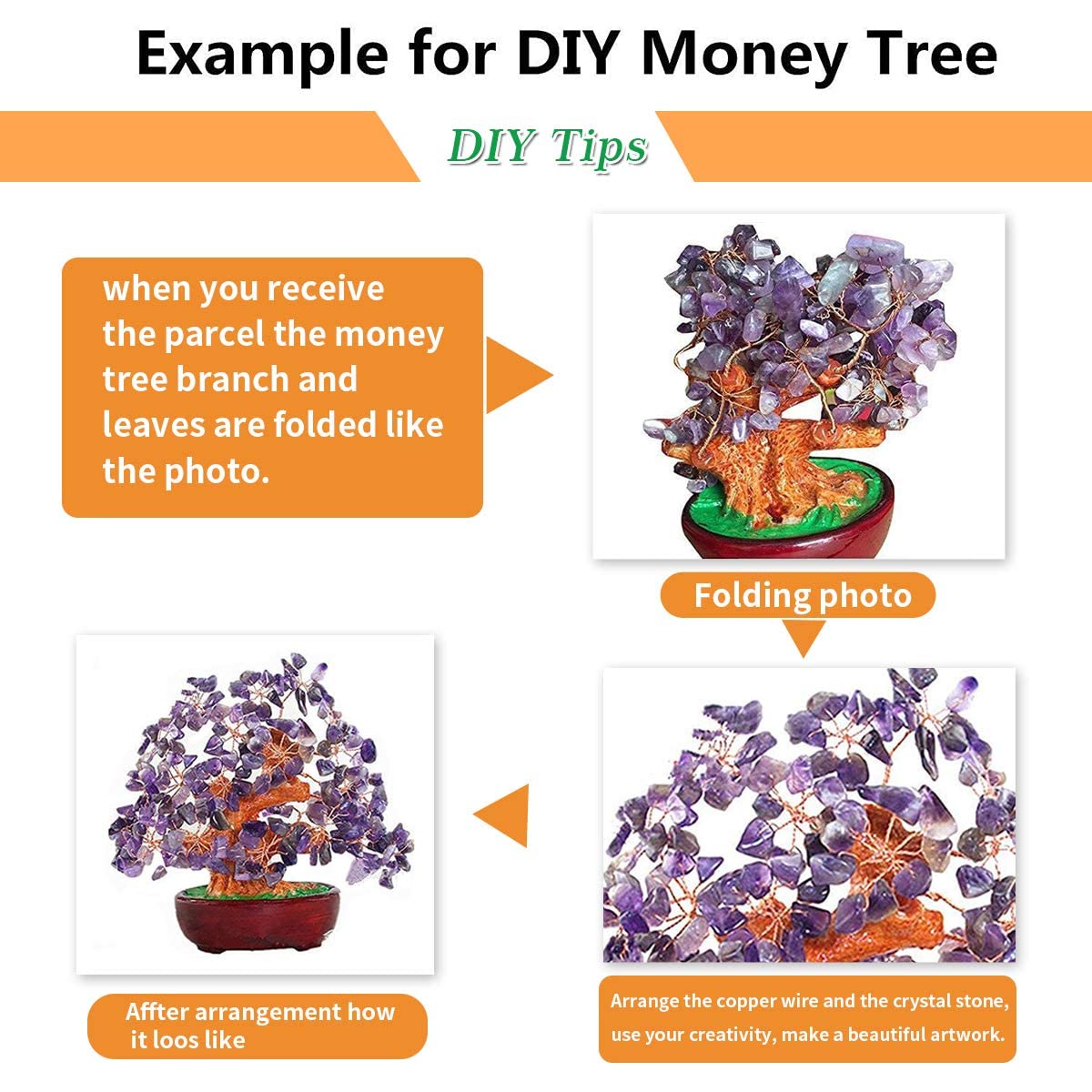 Example for DIY Money Tree

DIY Tips

when you receive the parcel the money tree branch and leaves are folded like the photo.

Folding photo

Arrange the copper wire and the crystal stone, use your creativity, make a beautiful artwork.

Affter arrangement how it loos like