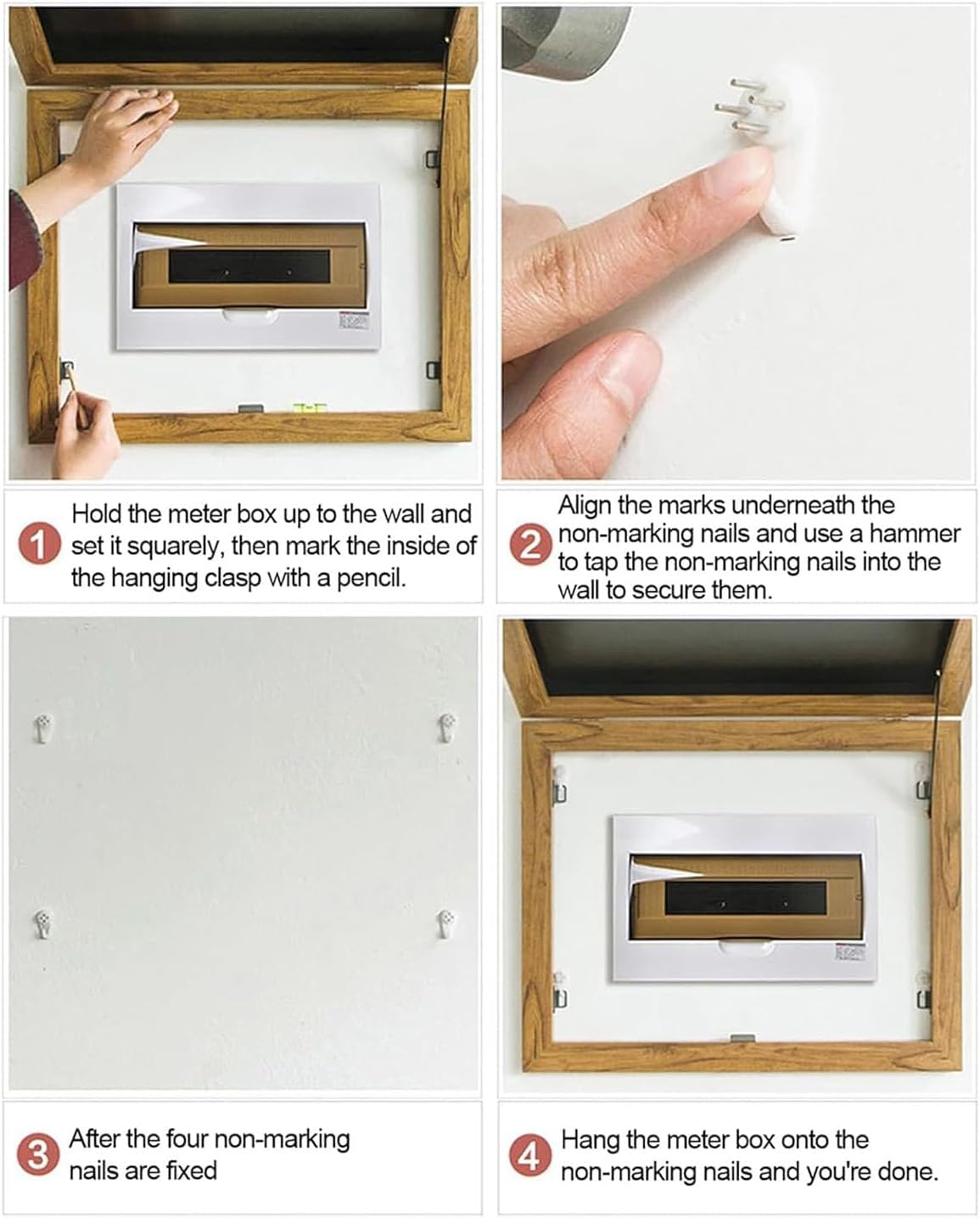 1 Hold the meter box up to the wall and set it squarely, then mark the inside of the hanging clasp with a pencil.

2 Align the marks underneath the non-marking nails and use a hammer to tap the non-marking nails into the wall to secure them.

3 After the four non-marking nails are fixed

4 Hang the meter box onto the non-marking nails and you're done.