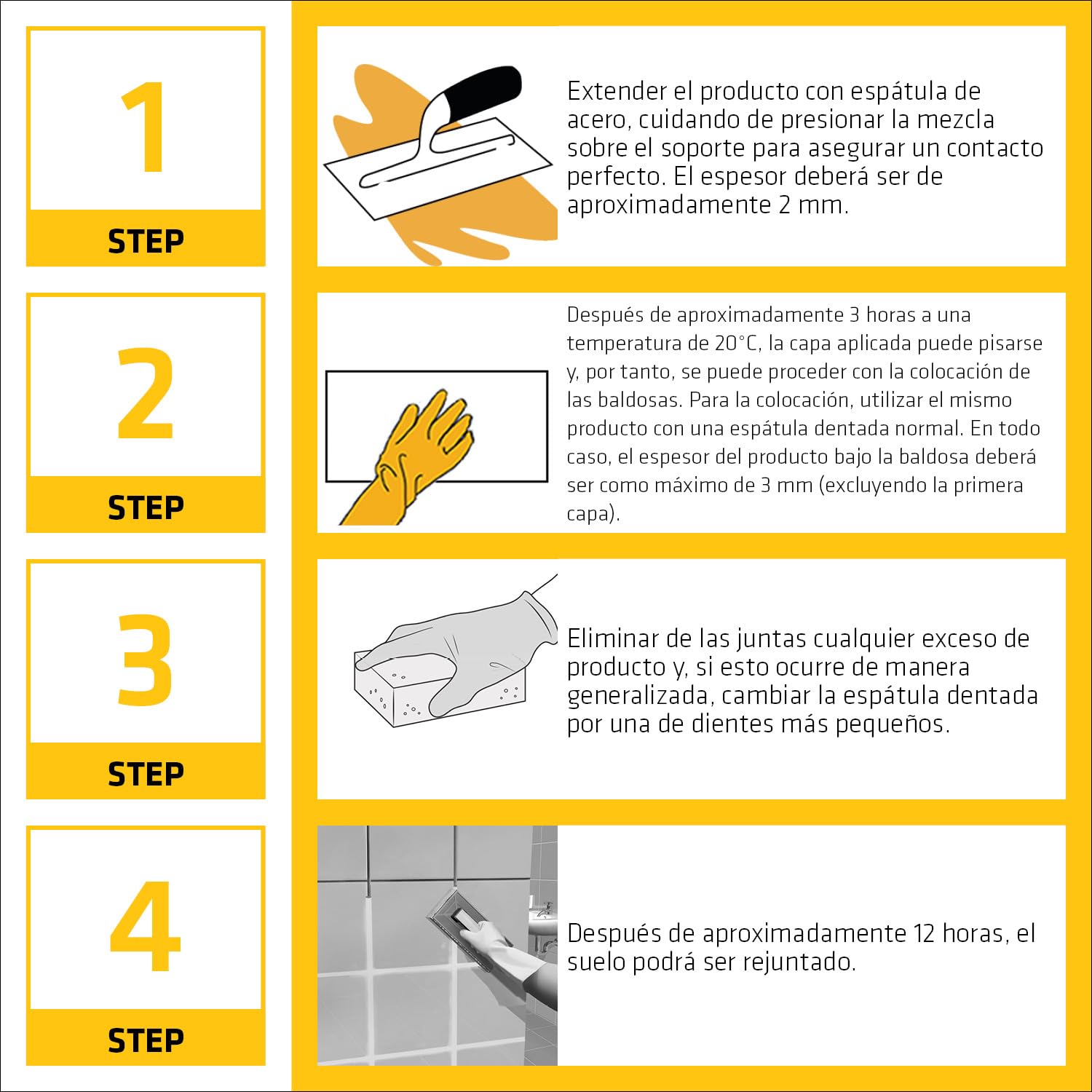 1

STEP

Extender el producto con espátula de acero, cuidando de presionar la mezcla sobre el soporte para asegurar un contacto perfecto. El espesor deberá ser de aproximadamente 2 mm.

2

STEP

Después de aproximadamente 3 horas a una temperatura de 20°C, la capa aplicada puede pisarse y, por tanto, se puede proceder con la colocación de las baldosas. Para la colocación, utilizar el mismo producto con una espátula dentada normal. En todo caso, el espesor del producto bajo la baldosa deberá ser como máximo de 3 mm (excluyendo la primera capa).

3

STEP

Eliminar de las juntas cualquier exceso de producto y, si esto ocurre de manera generalizada, cambiar la espátula dentada por una de dientes más pequeños.

4

STEP

Después de aproximadamente 12 horas, el suelo podrá ser rejuntado.