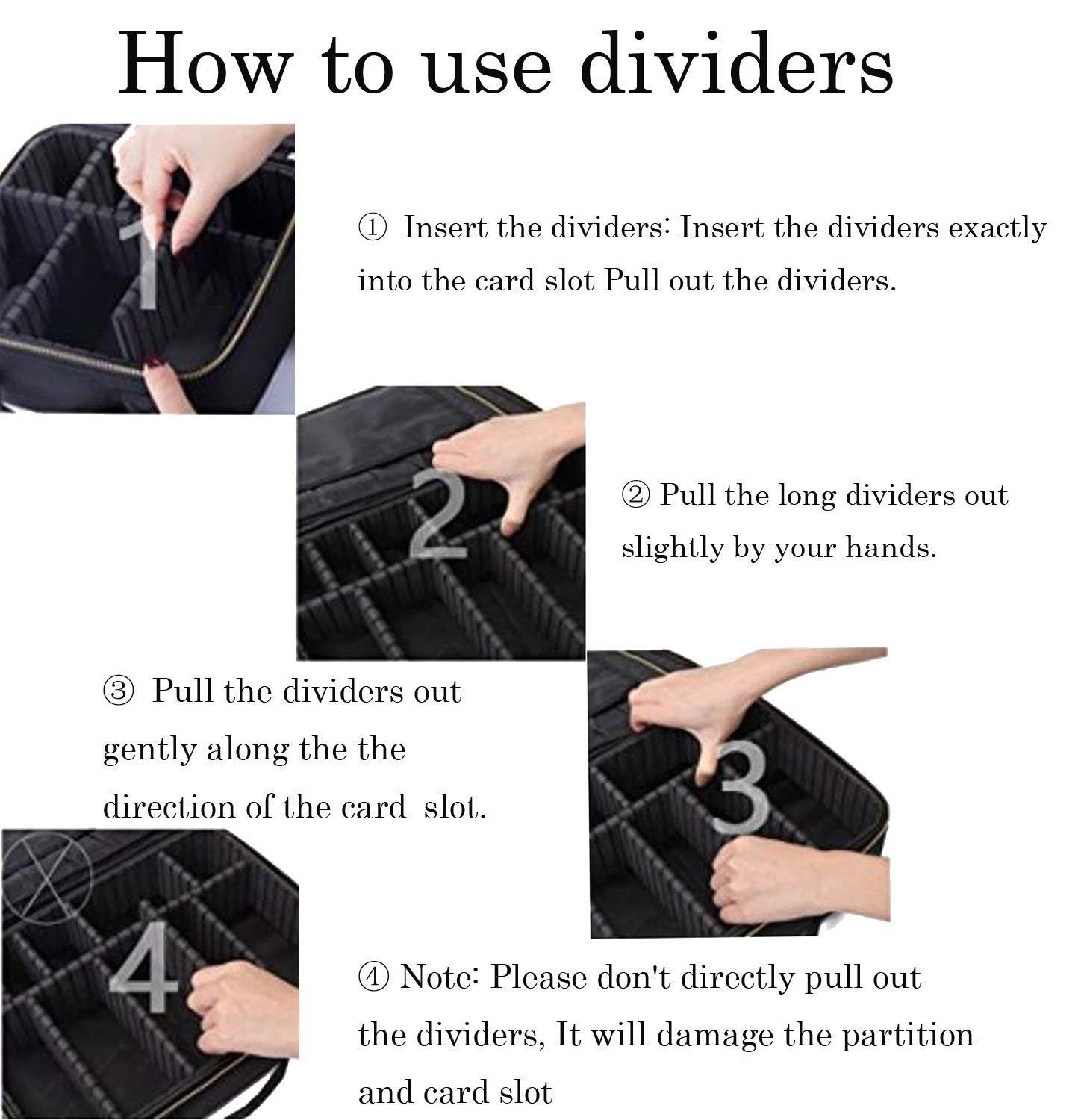 How to use dividers

1

① Insert the dividers: Insert the dividers exactly into the card slot Pull out the dividers.

2

② Pull the long dividers out slightly by your hands.

③ Pull the dividers out gently along the the direction of the card slot.

3

4

④ Note: Please don't directly pull out the dividers, It will damage the partition and card slot