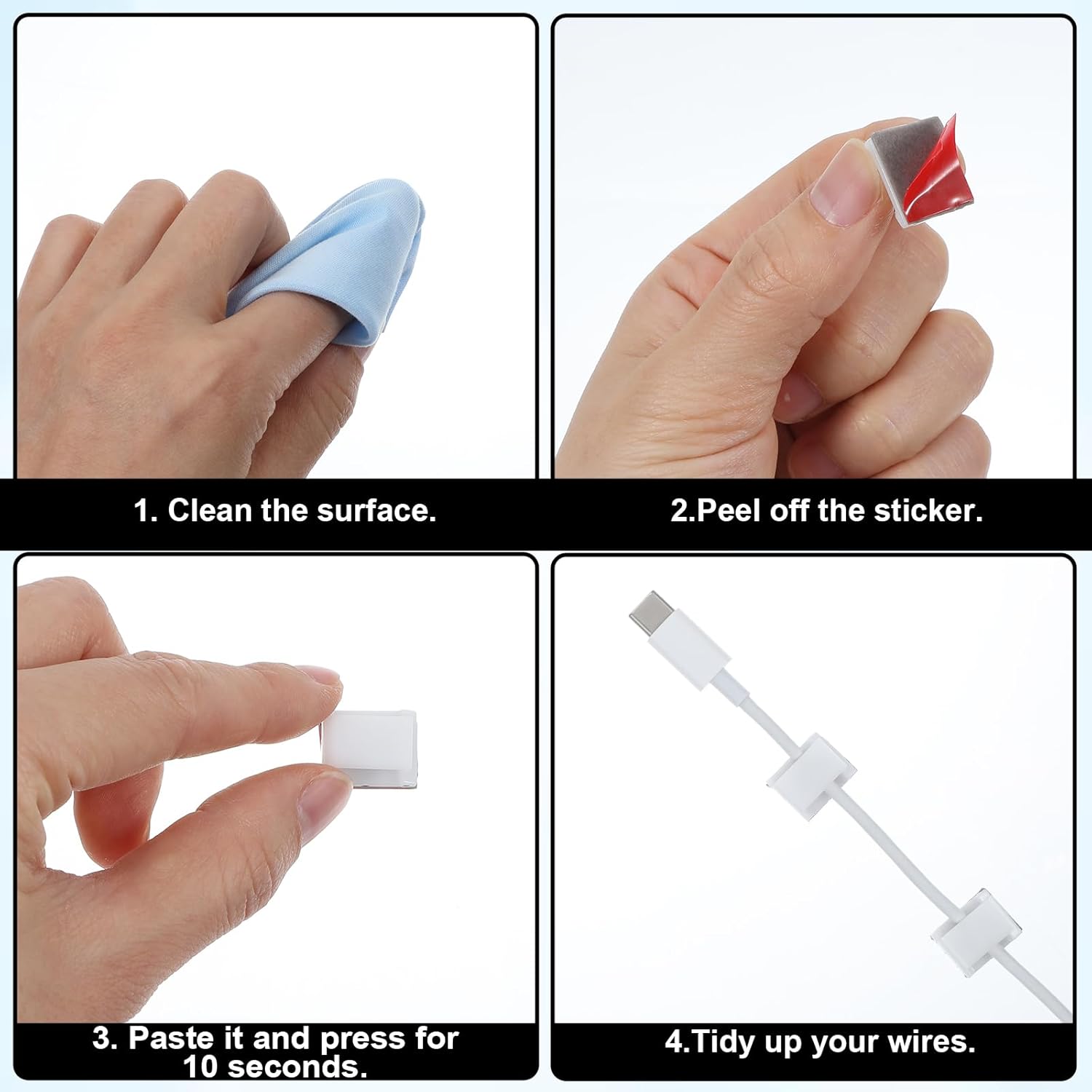 1. Clean the surface.

2.Peel off the sticker.

3. Paste it and press for 10 seconds.

4.Tidy up your wires.